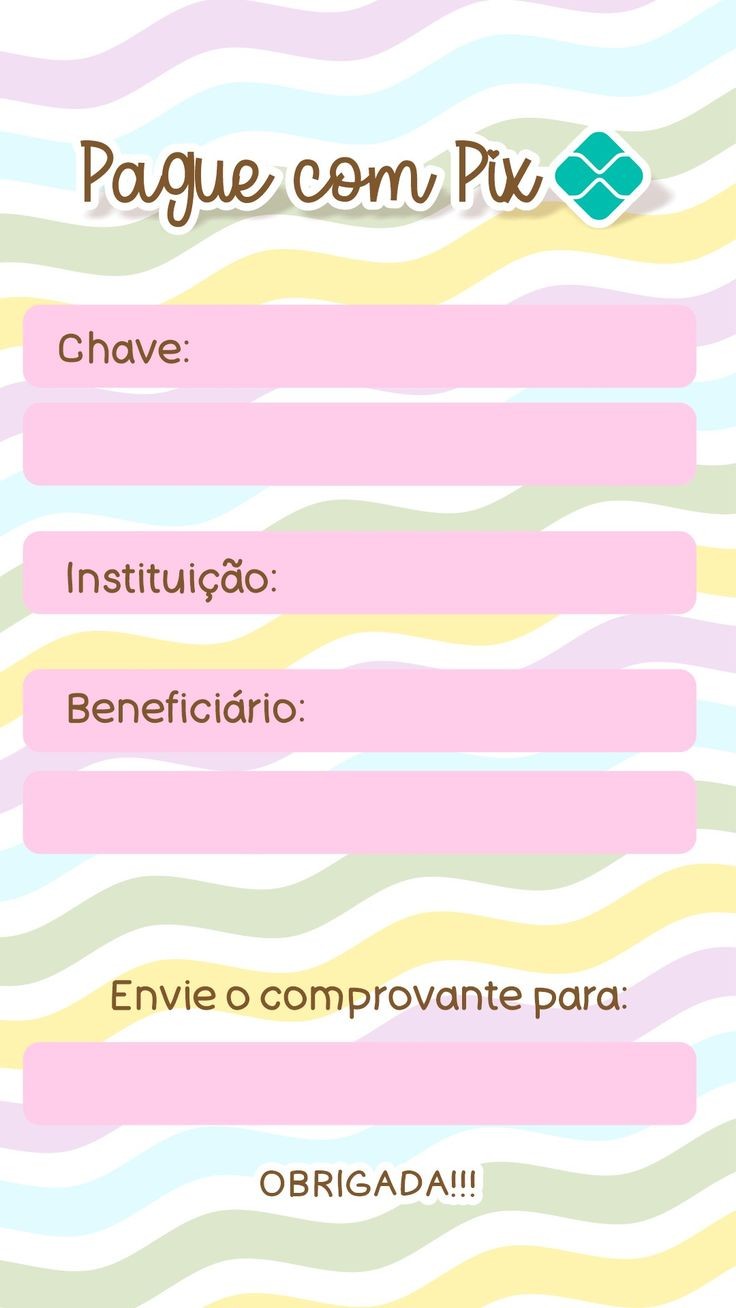 Pague com Pix

Chave:

Instituição:

Beneficiário:

Envie o comprovante para:

OBRIGADA!!!