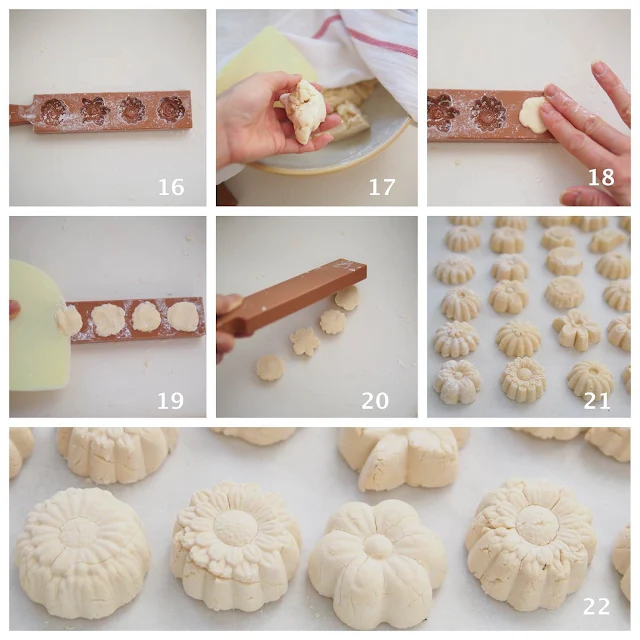 16

17

18

19

20

21

22