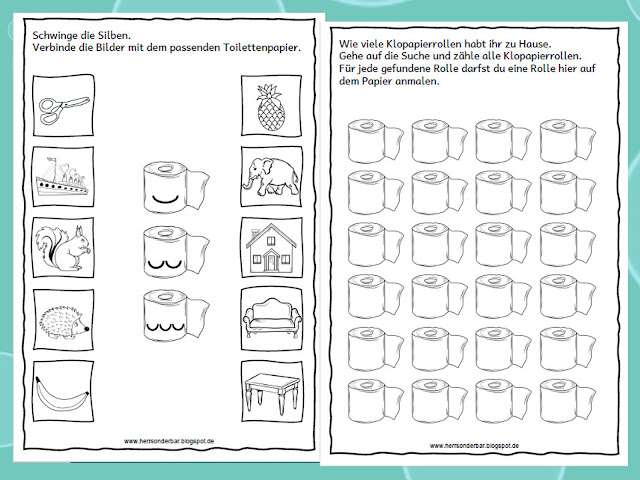 Schwinge die Silben.
Verbinde die Bilder mit dem passenden Toilettenpapier.

www.herrsonderbar.blogspot.de

Wie viele Klopapierrollen habt ihr zu Hause.
Gehe auf die Suche und zähle alle Klopapierrollen.
Für jede gefundene Rolle darfst du eine Rolle hier auf dem Papier anmalen.

www.herrsonderbar.blogspot.de