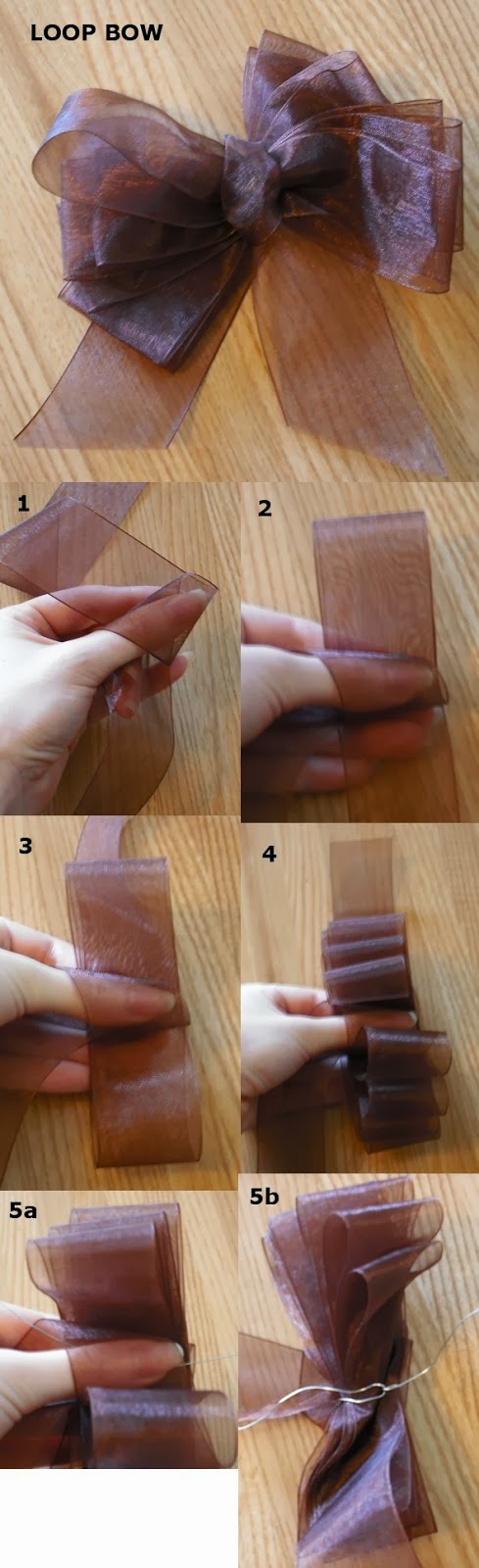 LOOP BOW

1

2

3

4

5a

5b