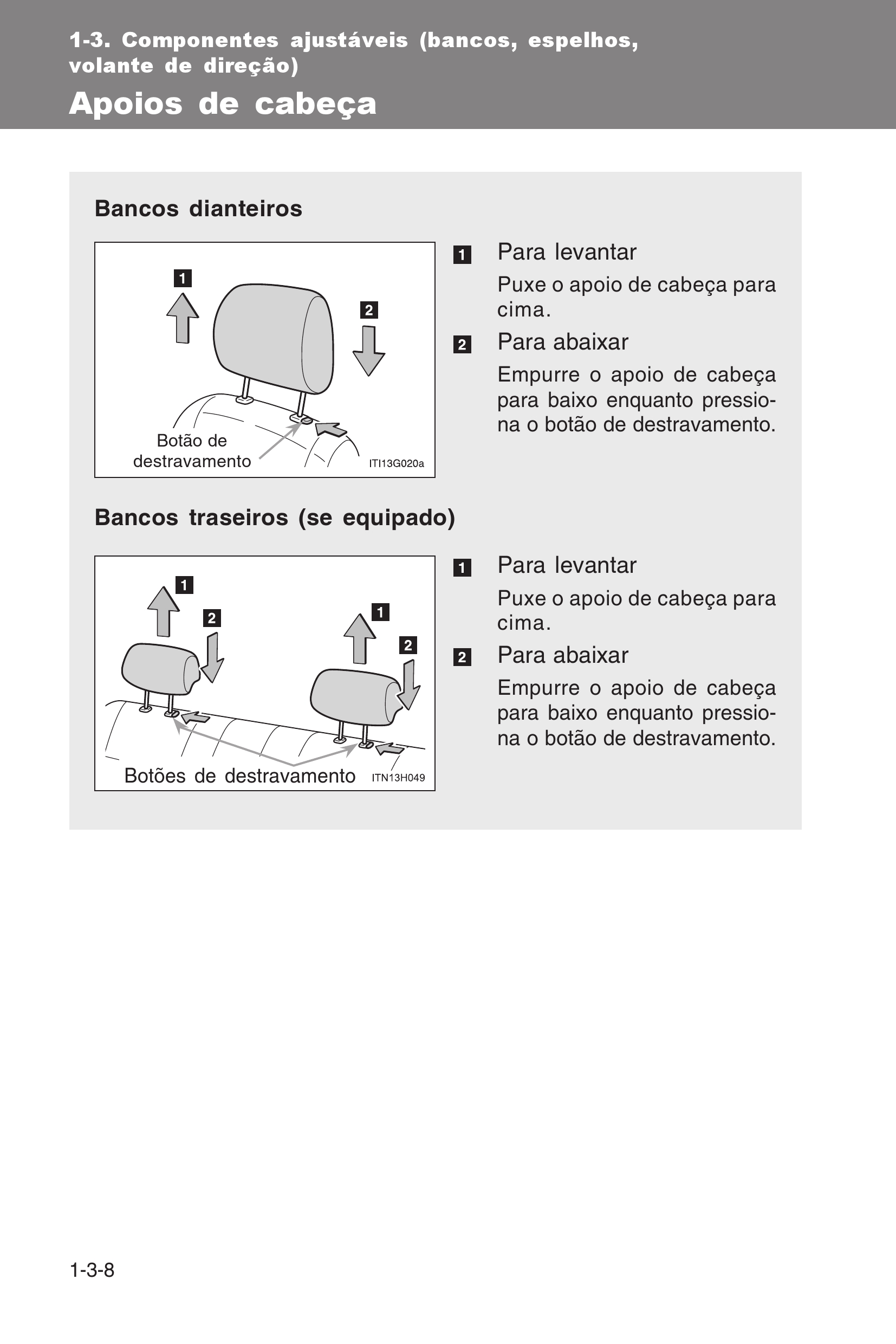 1-3. Componentes ajustáveis (bancos, espelhos, volante de direção)

Apoios de cabeça

Bancos dianteiros

1

2

Botão de destravamento

ITI13G020a

1 Para levantar

Puxe o apoio de cabeça para cima.

2 Para abaixar

Empurre o apoio de cabeça para baixo enquanto pressiona o botão de destravamento.

Bancos traseiros (se equipado)

1

2

1

2

Botões de destravamento

ITN13H049

1 Para levantar

Puxe o apoio de cabeça para cima.

2 Para abaixar

Empurre o apoio de cabeça para baixo enquanto pressiona o botão de destravamento.

1-3-8