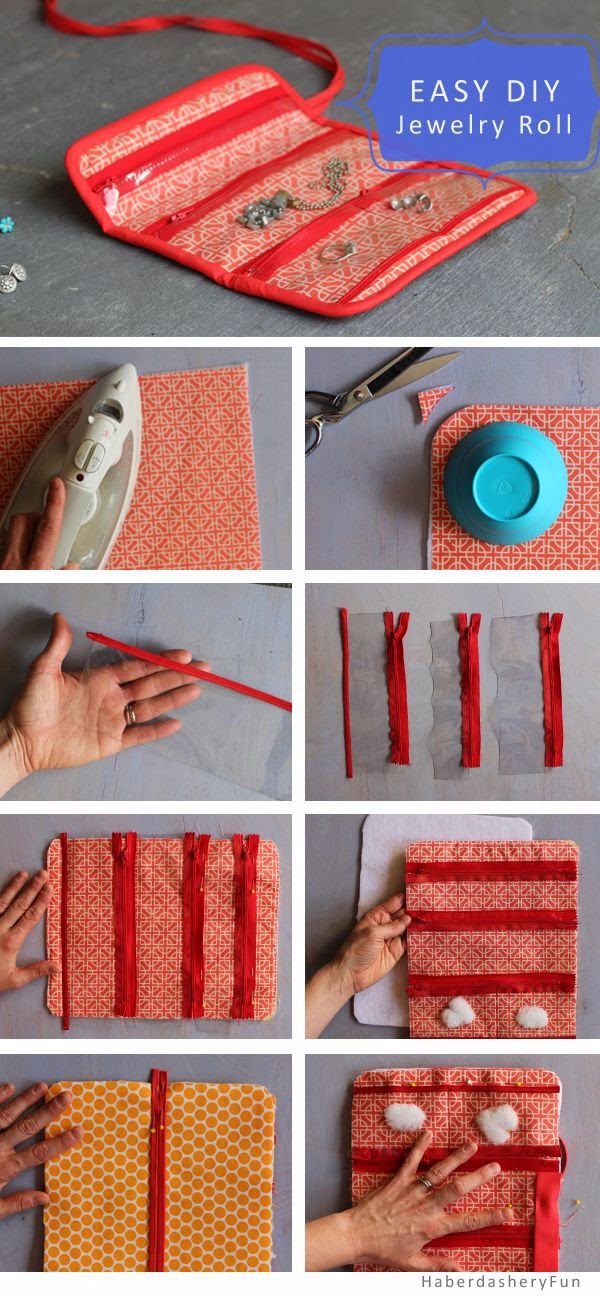 EASY DIY
Jewelry Roll

HaberdasheryFun