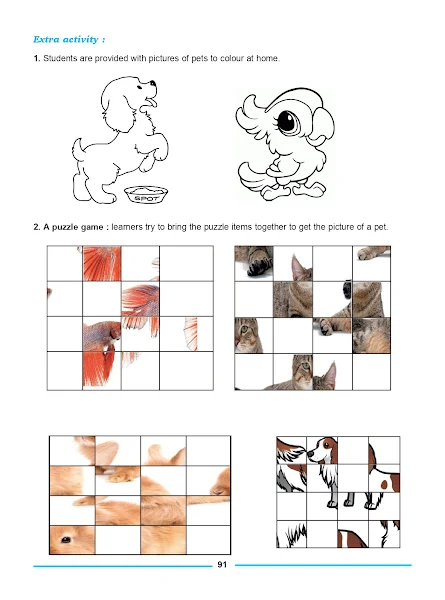 Extra activity :

1. Students are provided with pictures of pets to colour at home.

SPOT

2. A puzzle game : learners try to bring the puzzle items together to get the picture of a pet.

91