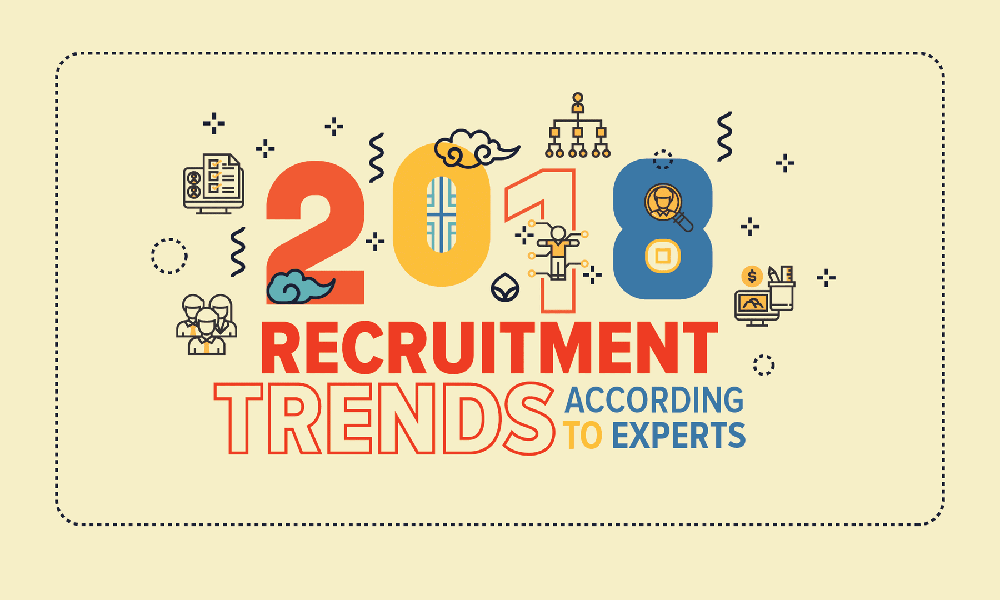 2018
RECRUITMENT
TRENDS ACCORDING TO EXPERTS