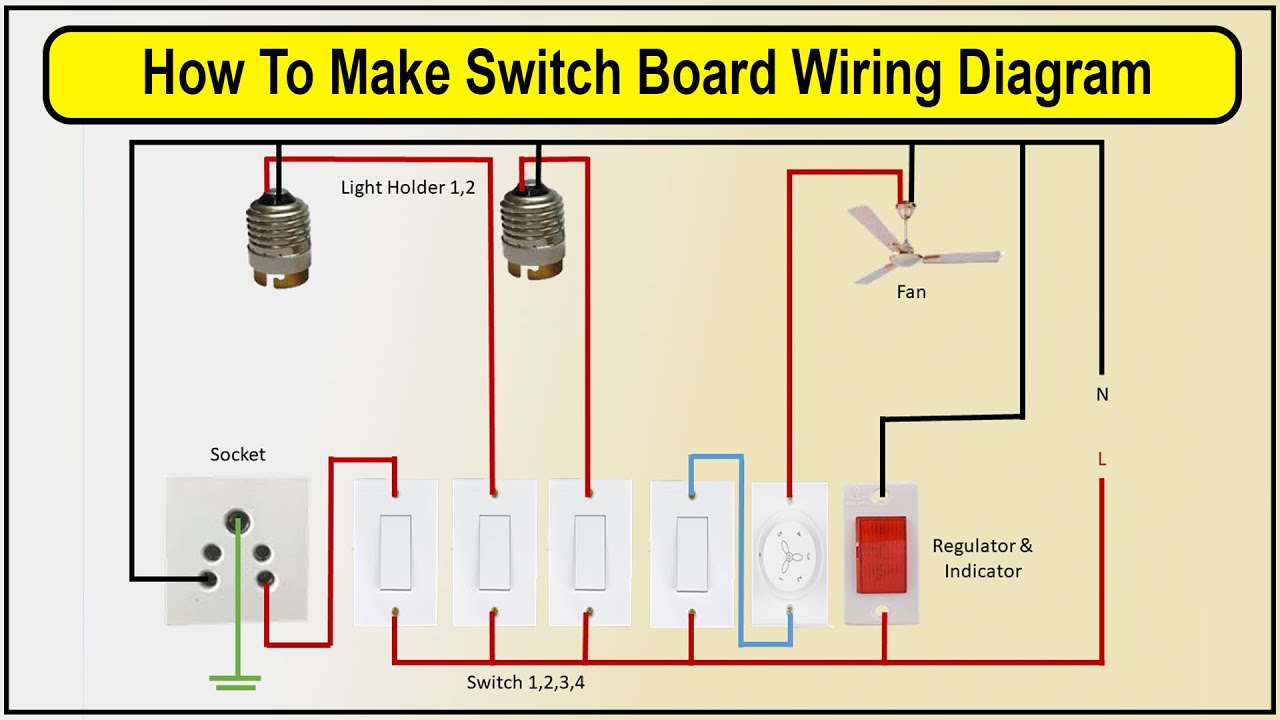 How To Make Switch Board Wiring Diagram

Light Holder 1,2

Fan

N

L

Socket

Regulator & Indicator

Switch 1,2,3,4