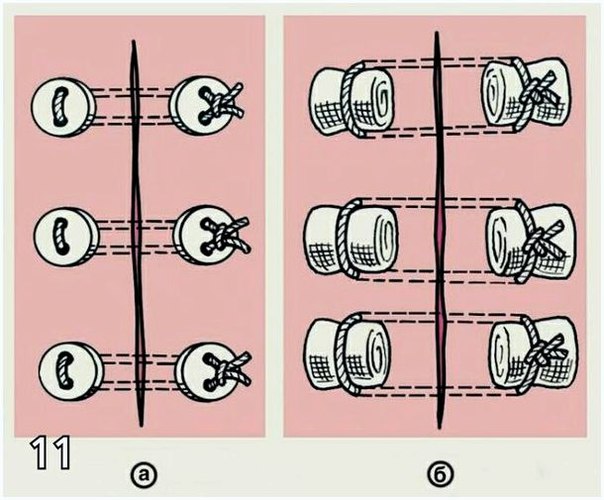 11

а

б