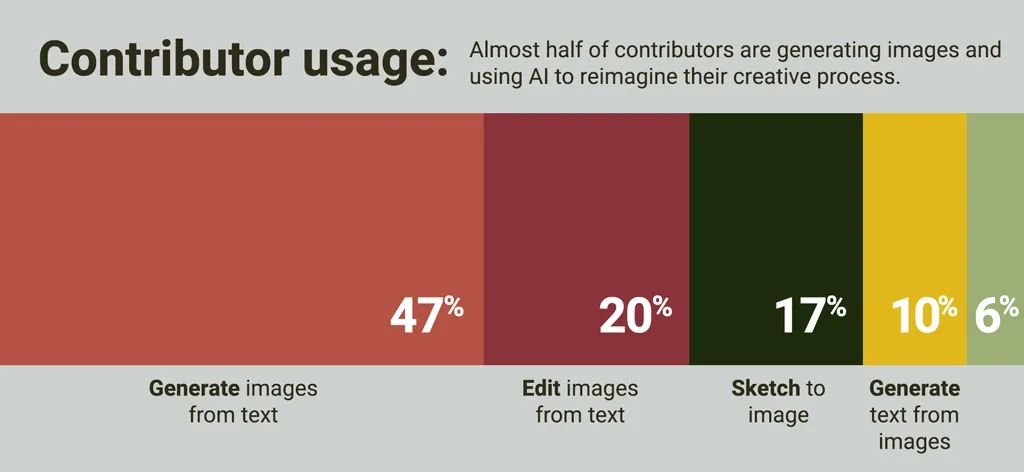 Contributor usage: Almost half of contributors are generating images and using AI to reimagine their creative process.

47%

20%

17%

10%

6%

Generate images from text

Edit images from text

Sketch to image

Generate text from images