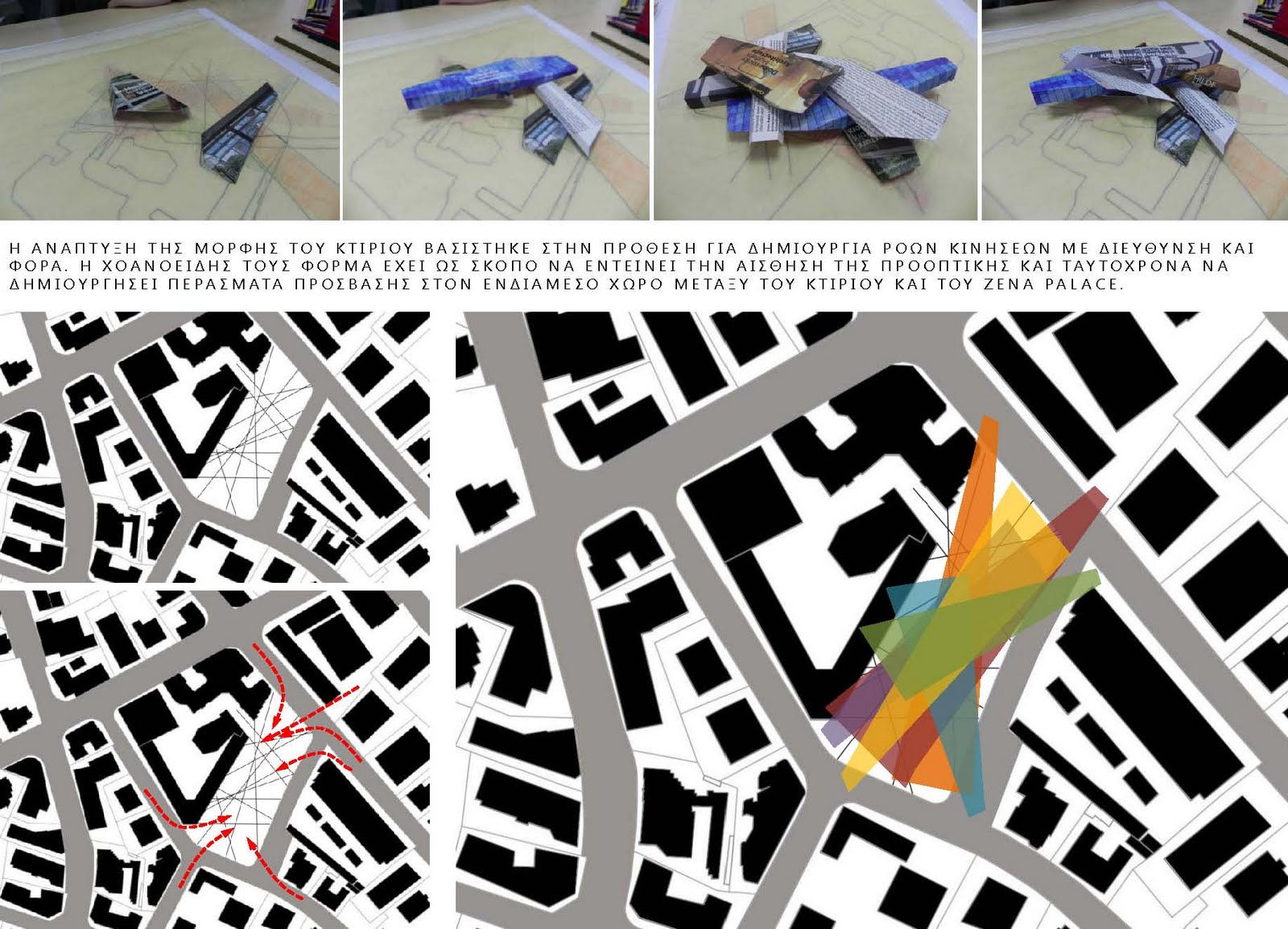 Η ΑΝΑΠΤΥΞΗ ΤΗΣ ΜΟΡΦΗΣ ΤΟΥ ΚΤΙΡΙΟΥ ΒΑΣΙΣΤΗΚΕ ΣΤΗΝ ΠΡΟΘΕΣΗ ΓΙΑ ΔΗΜΙΟΥΡΓΙΑ ΡΟΩΝ ΚΙΝΗΣΕΩΝ ΜΕ ΔΙΕΥΘΥΝΣΗ ΚΑΙ ΦΟΡΑ. Η ΧΟΑΝΟΕΙΔΗΣ ΤΟΥΣ ΦΟΡΜΑ ΕΧΕΙ ΩΣ ΣΚΟΠΟ ΝΑ ΕΝΤΕΙΝΕΙ ΤΗΝ ΑΙΣΘΗΣΗ ΤΗΣ ΠΡΟΟΠΤΙΚΗΣ ΚΑΙ ΤΑΥΤΟΧΡΟΝΑ ΝΑ ΔΗΜΙΟΥΡΓΗΣΕΙ ΠΕΡΑΣΜΑΤΑ ΠΡΟΣΒΑΣΗΣ ΣΤΟΝ ΕΝΔΙΑΜΕΣΟ ΧΩΡΟ ΜΕΤΑΞΥ ΤΟΥ ΚΤΙΡΙΟΥ ΚΑΙ ΤΟΥ ΖΕΝΑ PALACE.