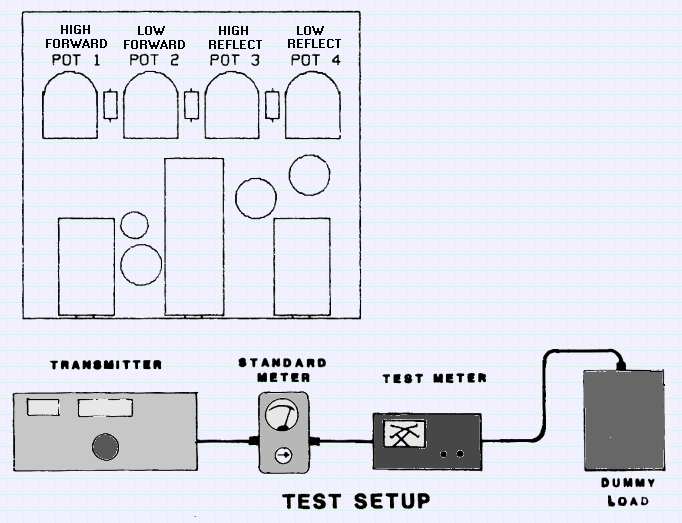 HIGH FORWARD POT 1

LOW FORWARD POT 2

HIGH REFLECT POT 3

LOW REFLECT POT 4

TRANSMITTER

STANDARD METER

TEST METER

DUMMY LOAD

TEST SETUP