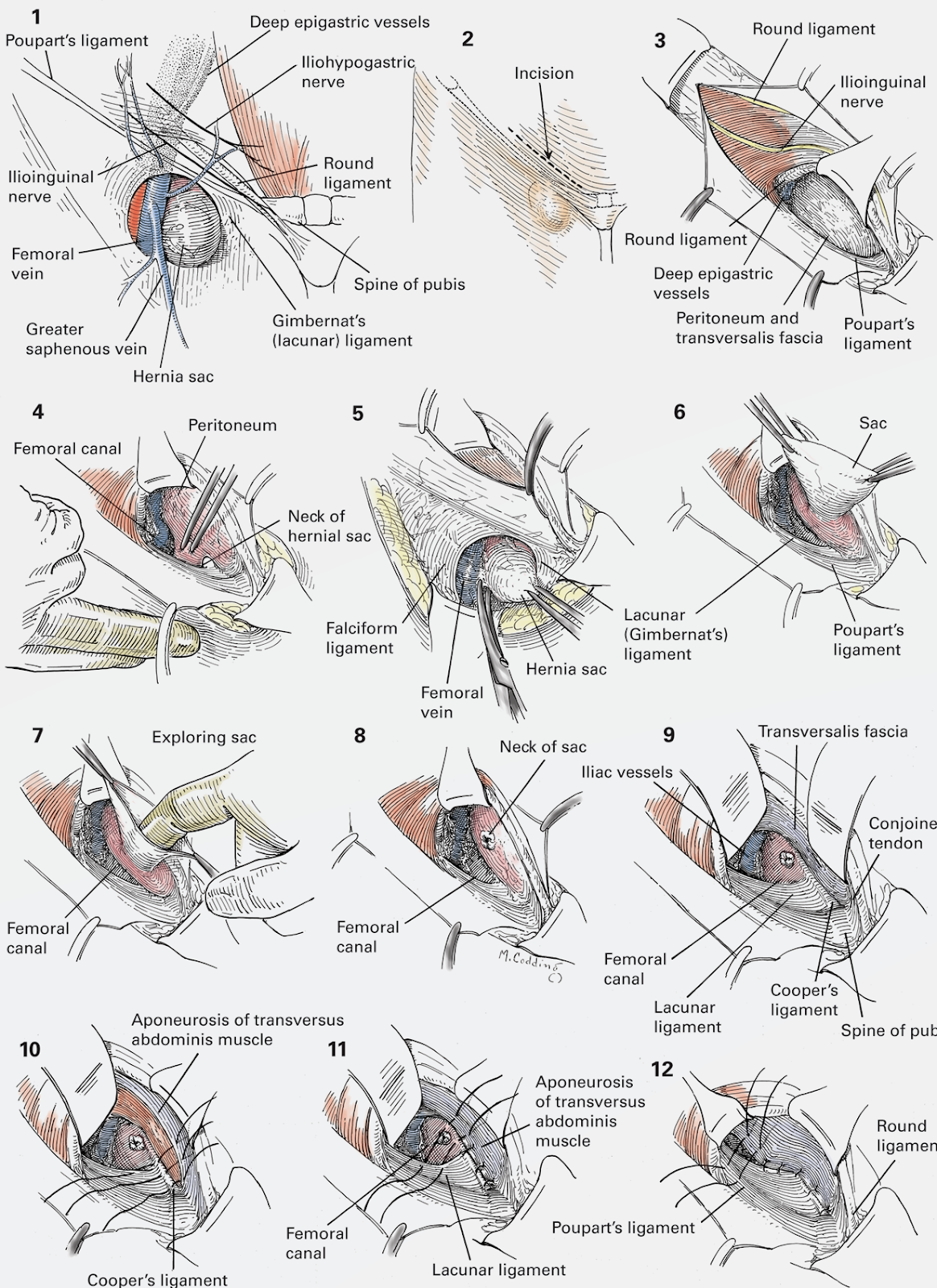 1
Poupart's ligament
Deep epigastric vessels
Iliohypogastric nerve
Ilioinguinal nerve
Round ligament
Femoral vein
Spine of pubis
Greater saphenous vein
Gimbernat's (lacunar) ligament
Hernia sac

2
Incision

3
Round ligament
Ilioinguinal nerve
Round ligament
Deep epigastric vessels
Peritoneum and transversalis fascia
Poupart's ligament

4
Peritoneum
Femoral canal
Neck of hernial sac

5
Falciform ligament
Lacunar (Gimbernat's) ligament
Hernia sac
Femoral vein

6
Sac
Poupart's ligament

7
Exploring sac
Femoral canal

8
Neck of sac
Femoral canal
M. Codding

9
Transversalis fascia
Iliac vessels
Conjoine tendon
Femoral canal
Lacunar ligament
Cooper's ligament
Spine of pub

10
Aponeurosis of transversus abdominis muscle
Cooper's ligament

11
Aponeurosis of transversus abdominis muscle
Femoral canal
Lacunar ligament

12
Round ligamen
Poupart's ligament