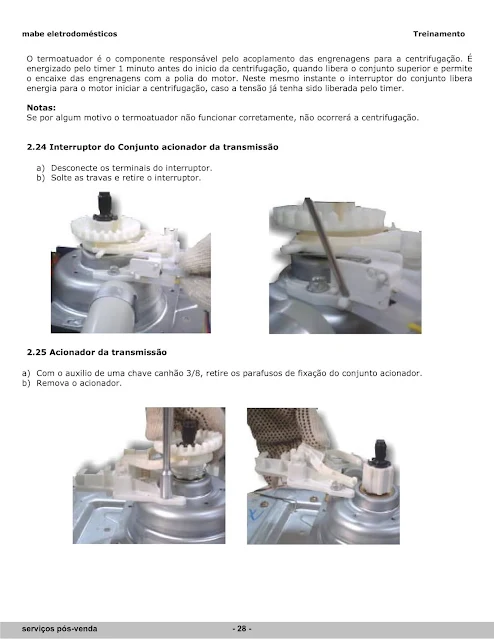 mabe eletrodomésticos Treinamento

O termoatuador é o componente responsável pelo acoplamento das engrenagens para a centrifugação. É energizado pelo timer 1 minuto antes do inicio da centrifugação, quando libera o conjunto superior e permite o encaixe das engrenagens com a polia do motor. Neste mesmo instante o interruptor do conjunto libera energia para o motor iniciar a centrifugação, caso a tensão já tenha sido liberada pelo timer.

Notas:
Se por algum motivo o termoatuador não funcionar corretamente, não ocorrerá a centrifugação.

2.24 Interruptor do Conjunto acionador da transmissão

a) Desconecte os terminais do interruptor.
b) Solte as travas e retire o interruptor.

2.25 Acionador da transmissão

a) Com o auxilio de uma chave canhão 3/8, retire os parafusos de fixação do conjunto acionador.
b) Remova o acionador.

serviços pós-venda - 28 -