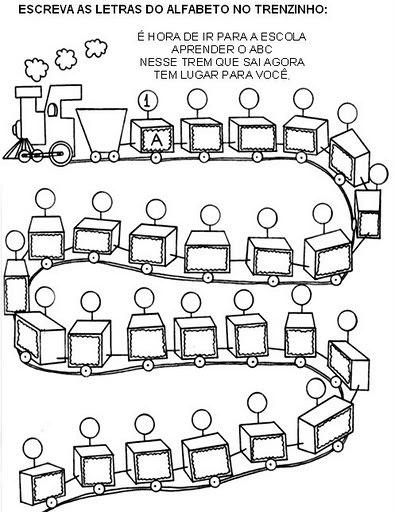 ESCREVA AS LETRAS DO ALFABETO NO TRENZINHO:

É HORA DE IR PARA A ESCOLA
APRENDER O ABC
NESSE TREM QUE SAI AGORA
TEM LUGAR PARA VOCÊ.

1

A