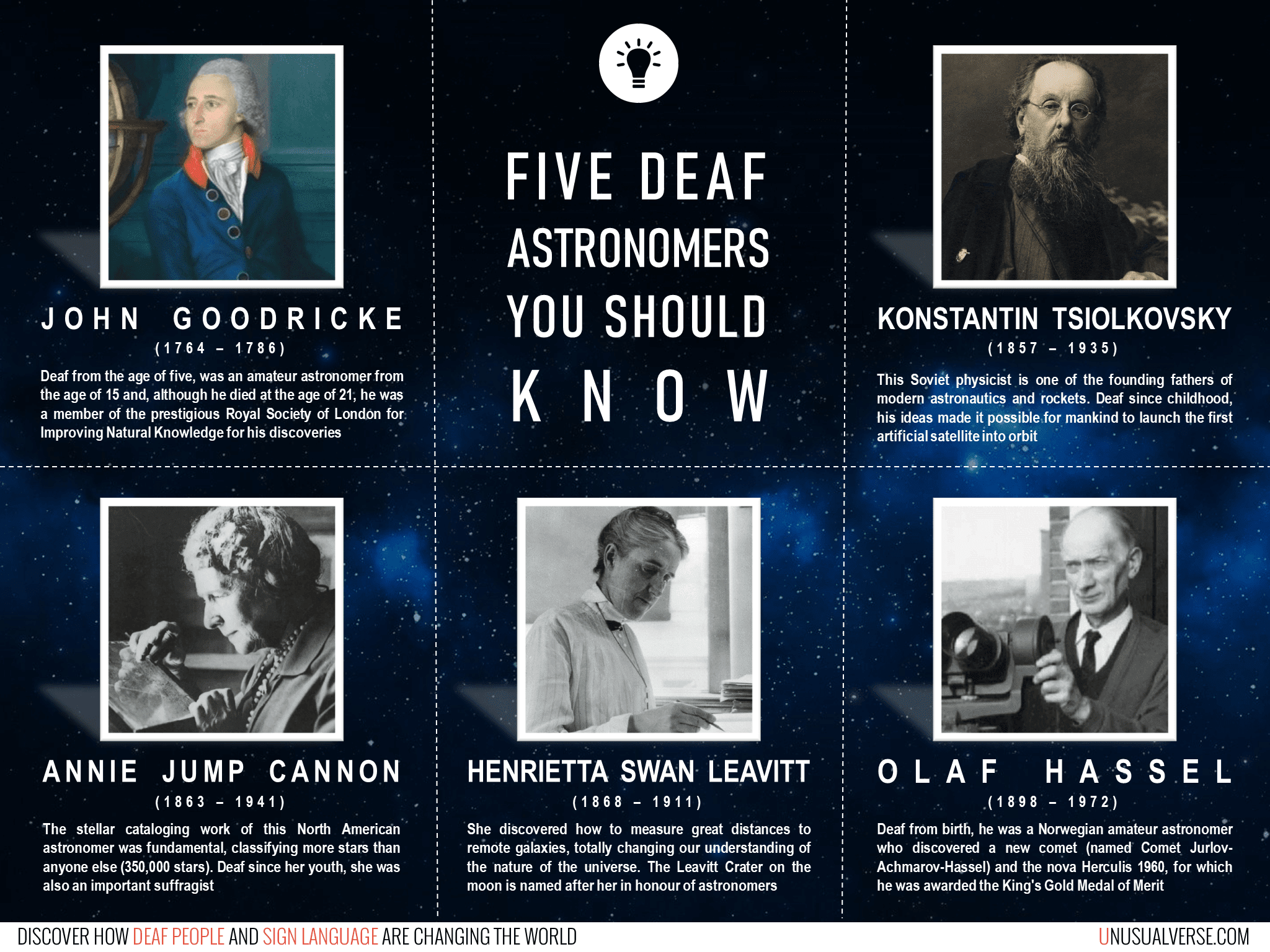 JOHN GOODRICKE
(1764 – 1786)

Deaf from the age of five, was an amateur astronomer from the age of 15 and, although he died at the age of 21, he was a member of the prestigious Royal Society of London for Improving Natural Knowledge for his discoveries

FIVE DEAF ASTRONOMERS YOU SHOULD KNOW

KONSTANTIN TSIOLKOVSKY
(1857 – 1935)

This Soviet physicist is one of the founding fathers of modern astronautics and rockets. Deaf since childhood, his ideas made it possible for mankind to launch the first artificial satellite into orbit

ANNIE JUMP CANNON
(1863 – 1941)

The stellar cataloging work of this North American astronomer was fundamental, classifying more stars than anyone else (350,000 stars). Deaf since her youth, she was also an important suffragist

HENRIETTA SWAN LEAVITT
(1868 – 1911)

She discovered how to measure great distances to remote galaxies, totally changing our understanding of the nature of the universe. The Leavitt Crater on the moon is named after her in honour of astronomers

OLAF HASSEL
(1898 – 1972)

Deaf from birth, he was a Norwegian amateur astronomer who discovered a new comet (named Comet Jurlov-Achmarov-Hassel) and the nova Herculis 1960, for which he was awarded the King's Gold Medal of Merit

DISCOVER HOW DEAF PEOPLE AND SIGN LANGUAGE ARE CHANGING THE WORLD

UNUSUALVERSE.COM