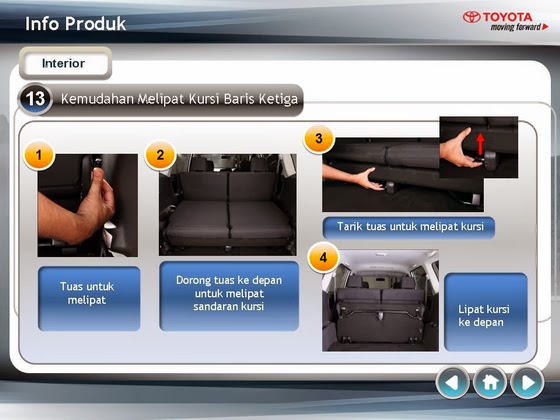 Info Produk

TOYOTA
moving forward

Interior

13 Kemudahan Melipat Kursi Baris Ketiga

1

Tuas untuk melipat

2

Dorong tuas ke depan untuk melipat sandaran kursi

3

Tarik tuas untuk melipat kursi

4

Lipat kursi ke depan