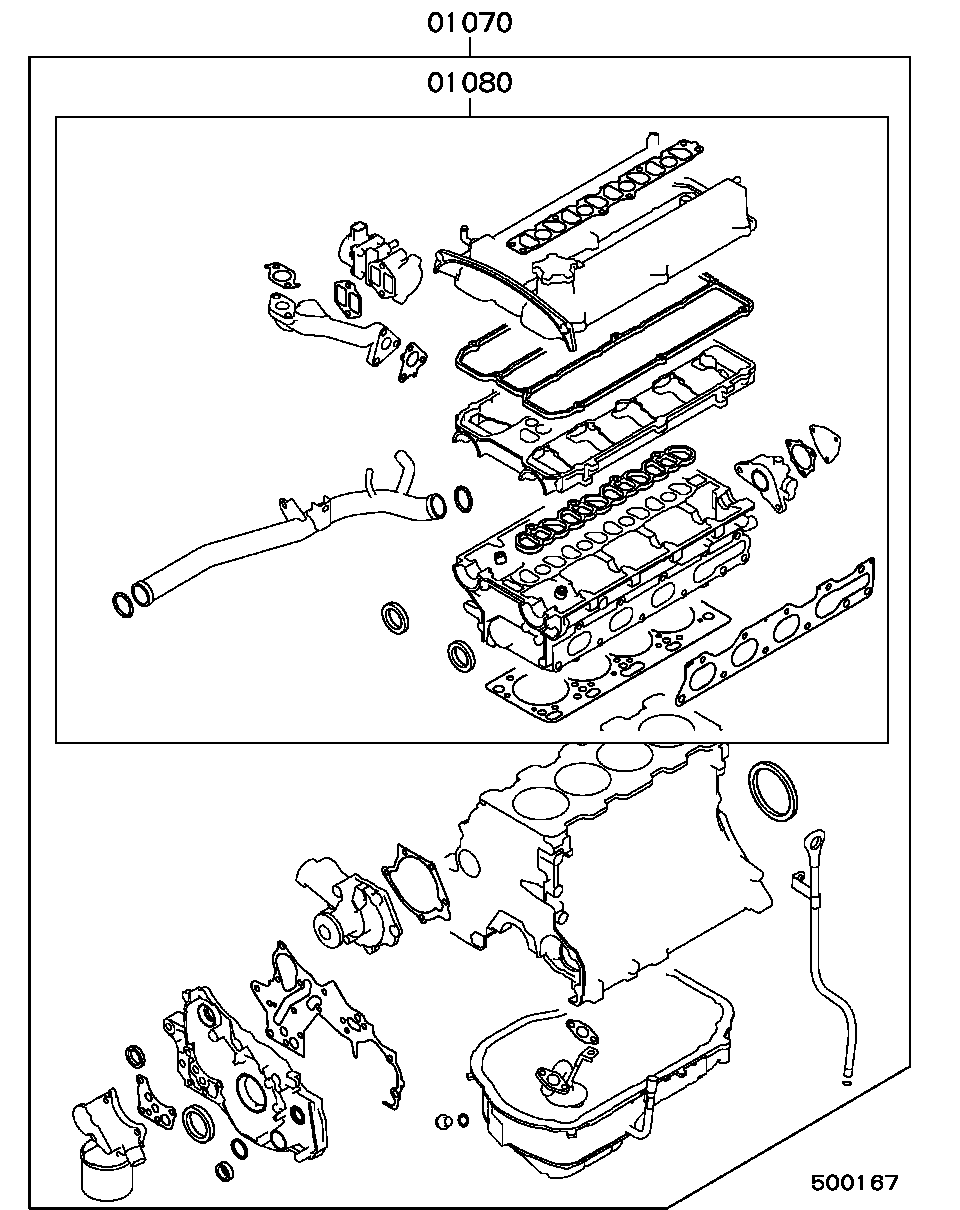 01070
01080
500167