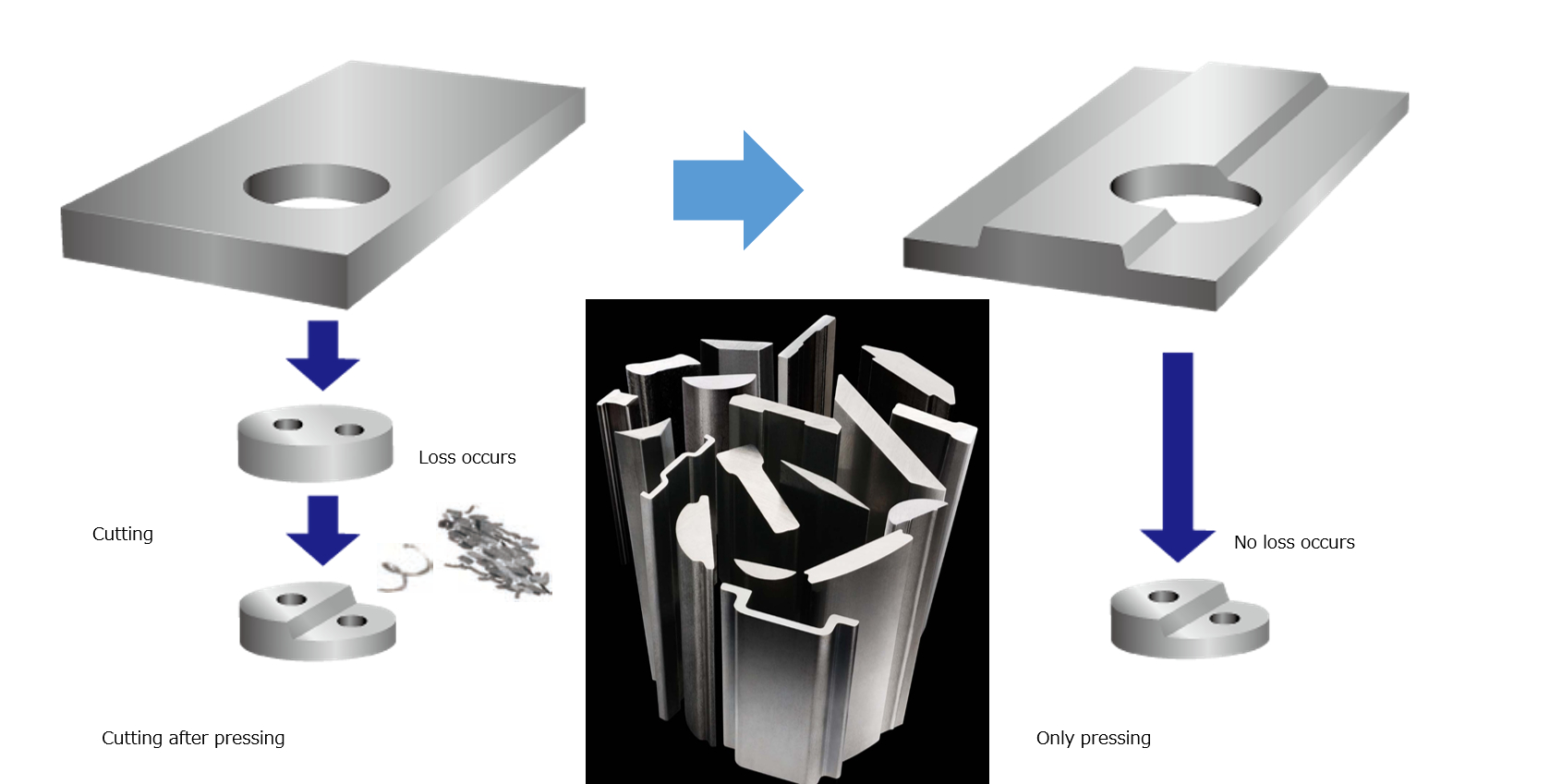 Loss occurs

Cutting

Cutting after pressing

No loss occurs

Only pressing