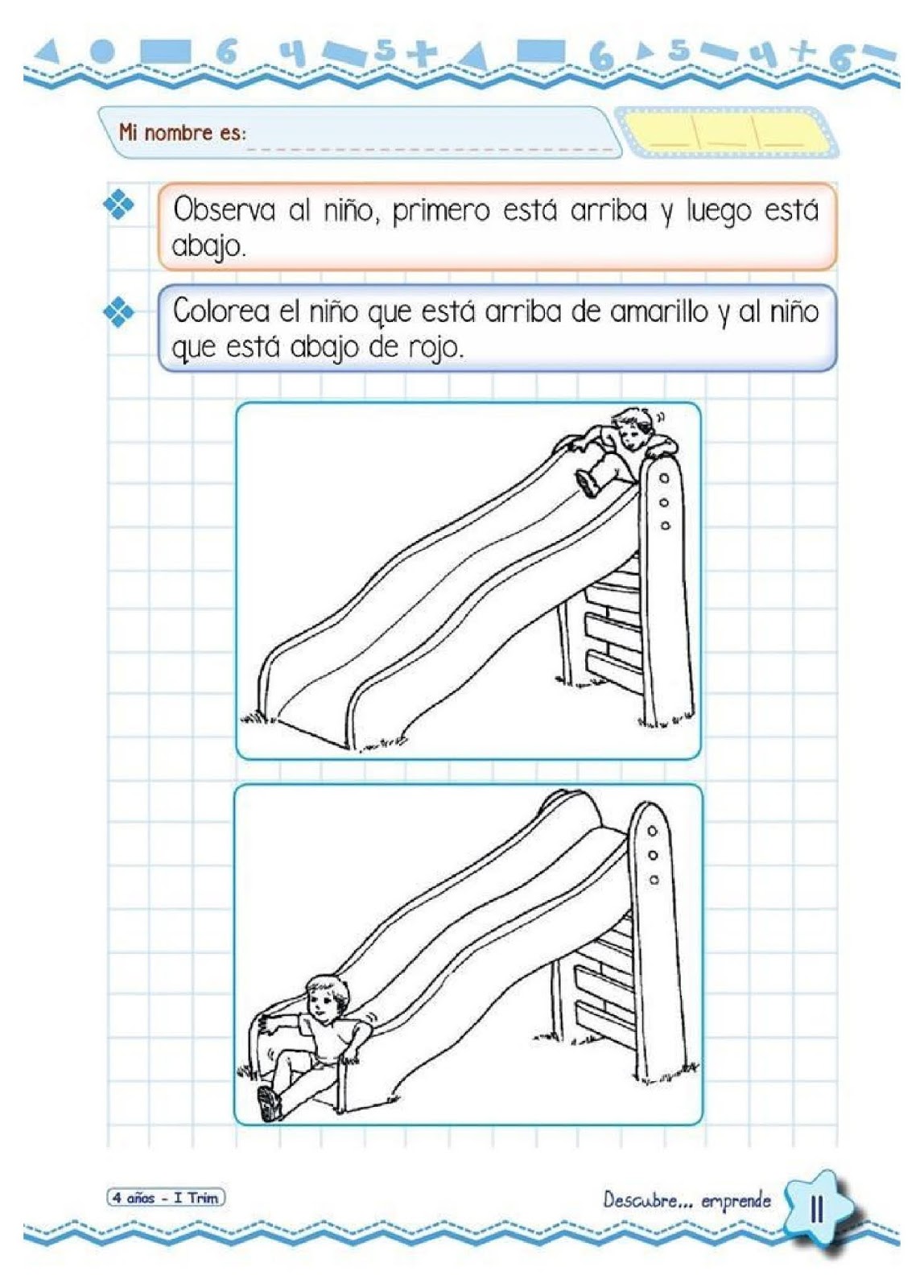 6 4 5 + 6 5 4 + 6

Mi nombre es:

Observa al niño, primero está arriba y luego está abajo.

Colorea el niño que está arriba de amarillo y al niño que está abajo de rojo.

4 años - I Trim

Descubre... emprende

11