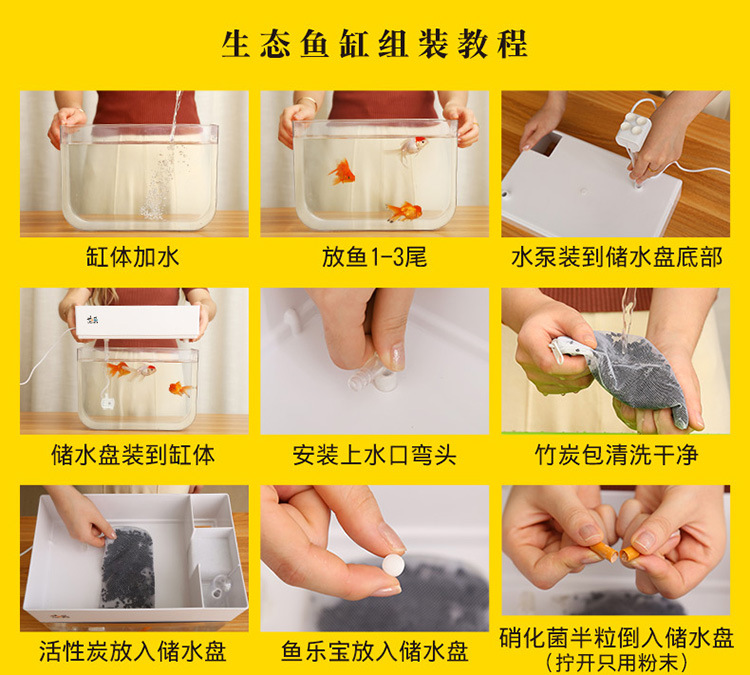 生态鱼缸组装教程

缸体加水

放鱼1-3尾

水泵装到储水盘底部

储水盘装到缸体

安装上水口弯头

竹炭包清洗干净

活性炭放入储水盘

鱼乐宝放入储水盘

硝化菌半粒倒入储水盘
(拧开只用粉末)