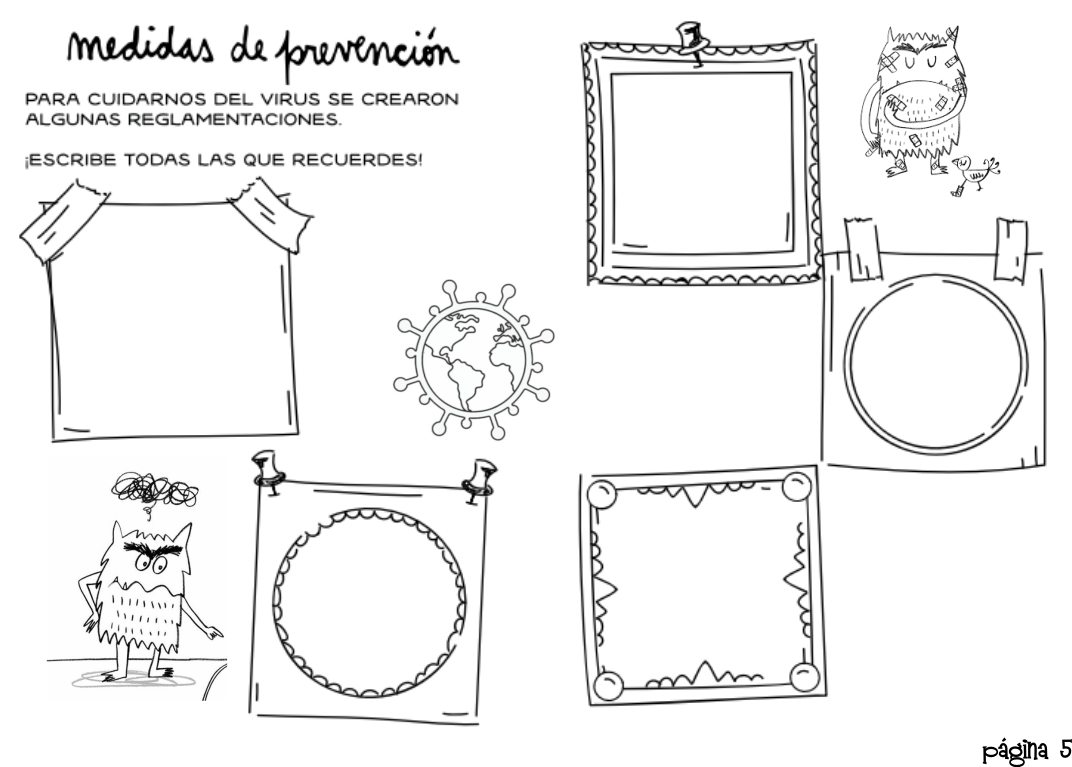 medidas de prevención

PARA CUIDARNOS DEL VIRUS SE CREARON ALGUNAS REGLAMENTACIONES.

¡ESCRIBE TODAS LAS QUE RECUERDES!

página 5