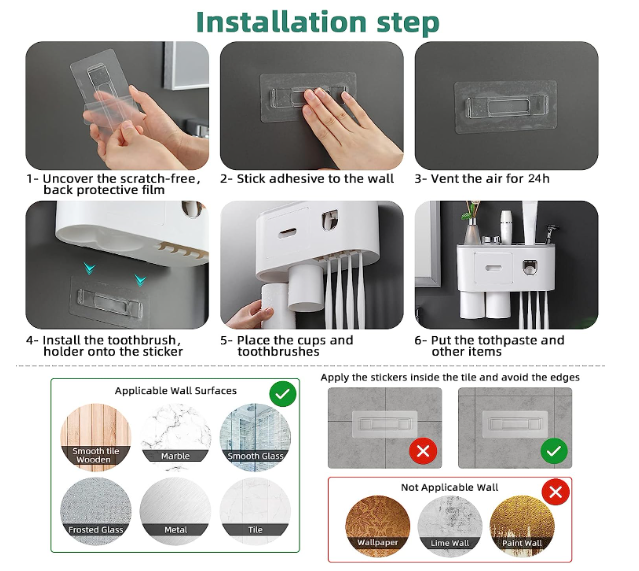 Installation step

1- Uncover the scratch-free, back protective film

2- Stick adhesive to the wall

3- Vent the air for 24h

4- Install the toothbrush, holder onto the sticker

5- Place the cups and toothbrushes

6- Put the tothpaste and other items

Applicable Wall Surfaces

Smooth tile Wooden

Marble

Smooth Glass

Frosted Glass

Metal

Tile

Apply the stickers inside the tile and avoid the edges

Not Applicable Wall

Wallpaper

Lime Wall

Paint Wall