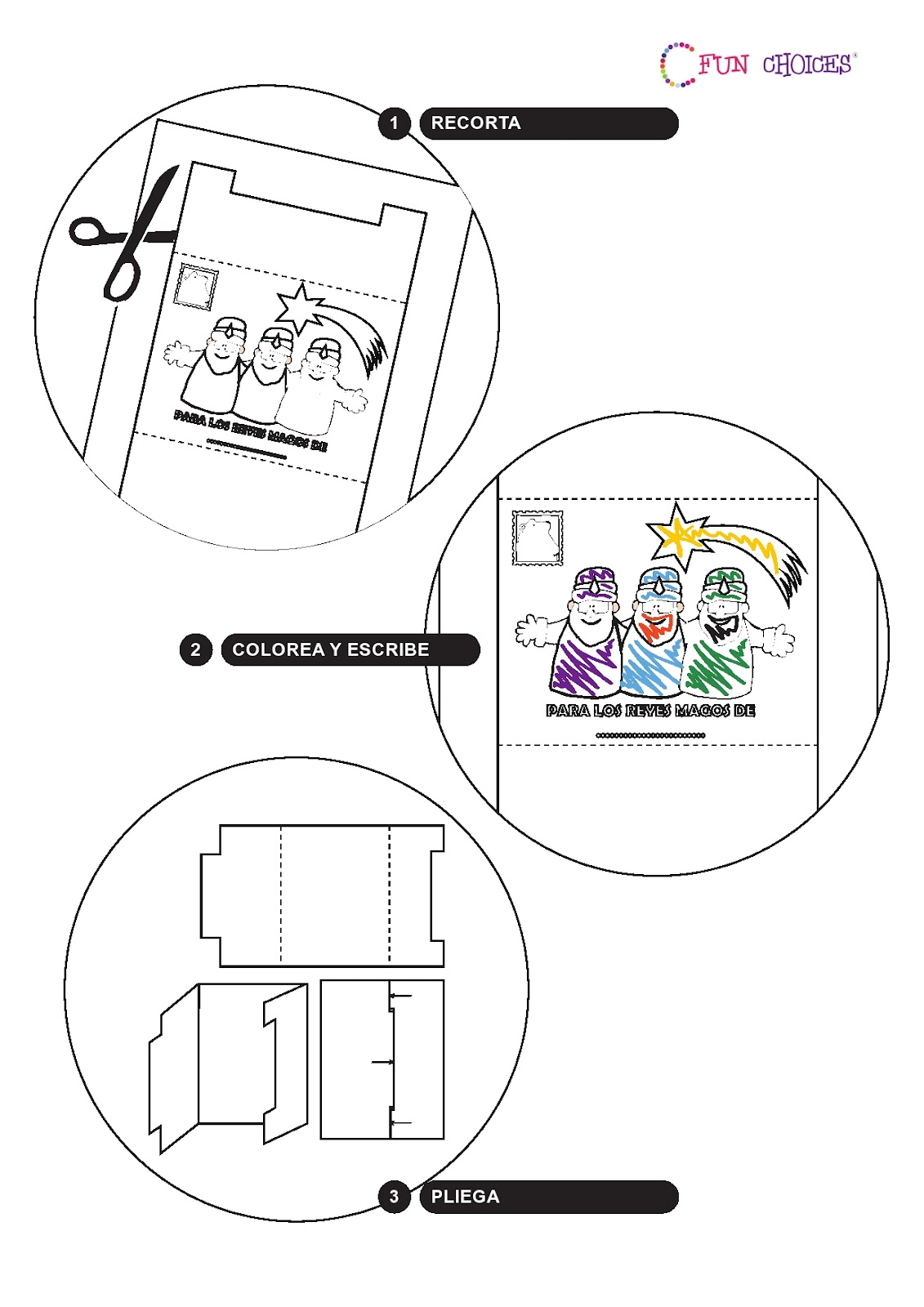 FUN CHOICES®

1 RECORTA

PARA LOS REYES MAGOS DE

2 COLOREA Y ESCRIBE

PARA LOS REYES MAGOS DE

3 PLIEGA