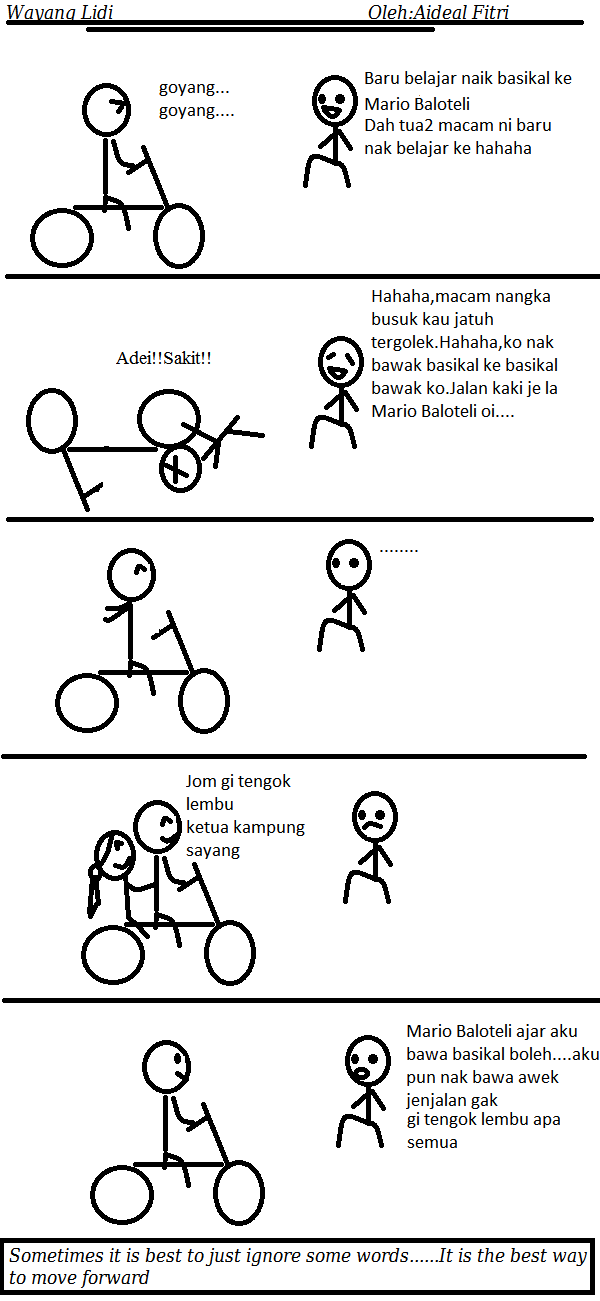 Wayang Lidi

Oleh:Aideal Fitri

goyang... goyang....

Baru belajar naik basikal ke Mario Baloteli
Dah tua2 macam ni baru nak belajar ke hahaha

Adei!!Sakit!!

Hahaha,macam nangka busuk kau jatuh tergolek.Hahaha,ko nak bawak basikal ke basikal bawak ko.Jalan kaki je la Mario Baloteli oi....

........

Jom gi tengok lembu ketua kampung sayang

Mario Baloteli ajar aku bawa basikal boleh....aku pun nak bawa awek jenjalan gak gi tengok lembu apa semua

Sometimes it is best to just ignore some words......It is the best way to move forward