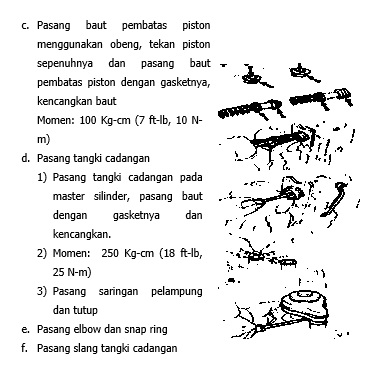 c. Pasang baut pembatas piston menggunakan obeng, tekan piston sepenuhnya dan pasang baut pembatas piston dengan gasketnya, kencangkan baut
Momen: 100 Kg-cm (7 ft-lb, 10 N-m)

d. Pasang tangki cadangan
1) Pasang tangki cadangan pada master silinder, pasang baut dengan gasketnya dan kencangkan.
2) Momen: 250 Kg-cm (18 ft-lb, 25 N-m)
3) Pasang saringan pelampung dan tutup

e. Pasang elbow dan snap ring

f. Pasang slang tangki cadangan