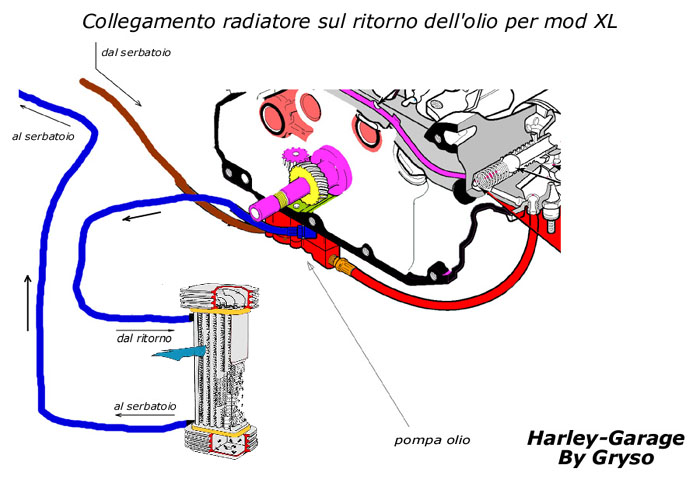 Collegamento radiatore sul ritorno dell'olio per mod XL

dal serbatoio

al serbatoio

dal ritorno

al serbatoio

pompa olio

Harley-Garage
By Gryso