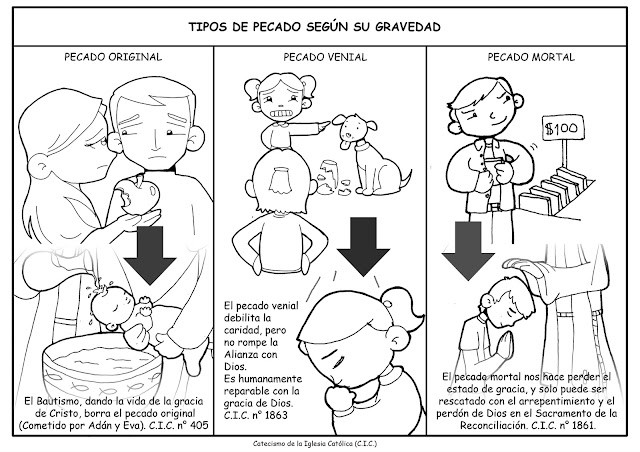 TIPOS DE PECADO SEGÚN SU GRAVEDAD

PECADO ORIGINAL

El Bautismo, dando la vida de la gracia de Cristo, borra el pecado original (Cometido por Adán y Eva). C.I.C. n° 405

PECADO VENIAL

El pecado venial debilita la caridad, pero no rompe la Alianza con Dios.
Es humanamente reparable con la gracia de Dios.
C.I.C. n° 1863

PECADO MORTAL

$100

El pecado mortal nos hace perder el estado de gracia, y solo puede ser rescatado con el arrepentimiento y el perdón de Dios en el Sacramento de la Reconciliación. C.I.C. n° 1861.

Catecismo de la Iglesia Católica (C.I.C.)