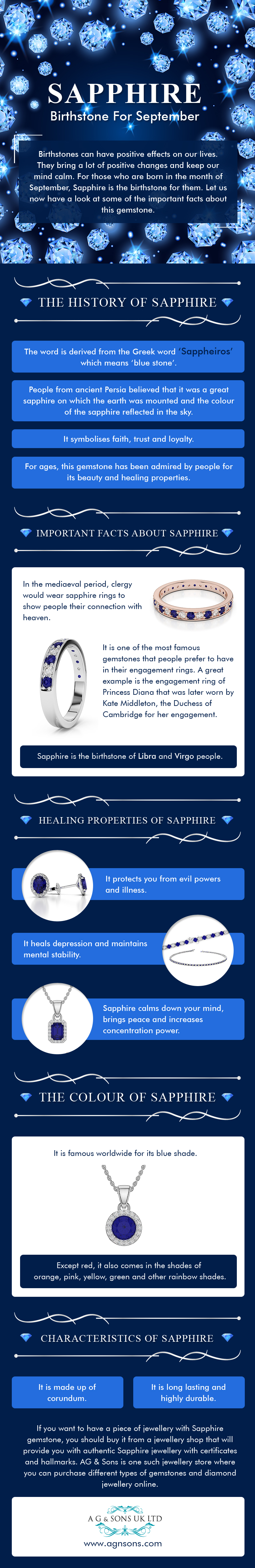 SAPPHIRE
Birthstone For September

Birthstones can have positive effects on our lives. They bring a lot of positive changes and keep our mind calm. For those who are born in the month of September, Sapphire is the birthstone for them. Let us now have a look at some of the important facts about this gemstone.

THE HISTORY OF SAPPHIRE

The word is derived from the Greek word 'Sappheiros' which means 'blue stone'.

People from ancient Persia believed that it was a great sapphire on which the earth was mounted and the colour of the sapphire reflected in the sky.

It symbolises faith, trust and loyalty.

For ages, this gemstone has been admired by people for its beauty and healing properties.

IMPORTANT FACTS ABOUT SAPPHIRE

In the mediaeval period, clergy would wear sapphire rings to show people their connection with heaven.

It is one of the most famous gemstones that people prefer to have in their engagement rings. A great example is the engagement ring of Princess Diana that was later worn by Kate Middleton, the Duchess of Cambridge for her engagement.

Sapphire is the birthstone of Libra and Virgo people.

HEALING PROPERTIES OF SAPPHIRE

It protects you from evil powers and illness.

It heals depression and maintains mental stability.

Sapphire calms down your mind, brings peace and increases concentration power.

THE COLOUR OF SAPPHIRE

It is famous worldwide for its blue shade.

Except red, it also comes in the shades of orange, pink, yellow, green and other rainbow shades.

CHARACTERISTICS OF SAPPHIRE

It is made up of corundum.

It is long lasting and highly durable.

If you want to have a piece of jewellery with Sapphire gemstone, you should buy it from a jewellery shop that will provide you with authentic Sapphire jewellery with certificates and hallmarks. AG & Sons is one such jewellery store where you can purchase different types of gemstones and diamond jewellery online.

A G & SONS UK LTD
www.agnsons.com