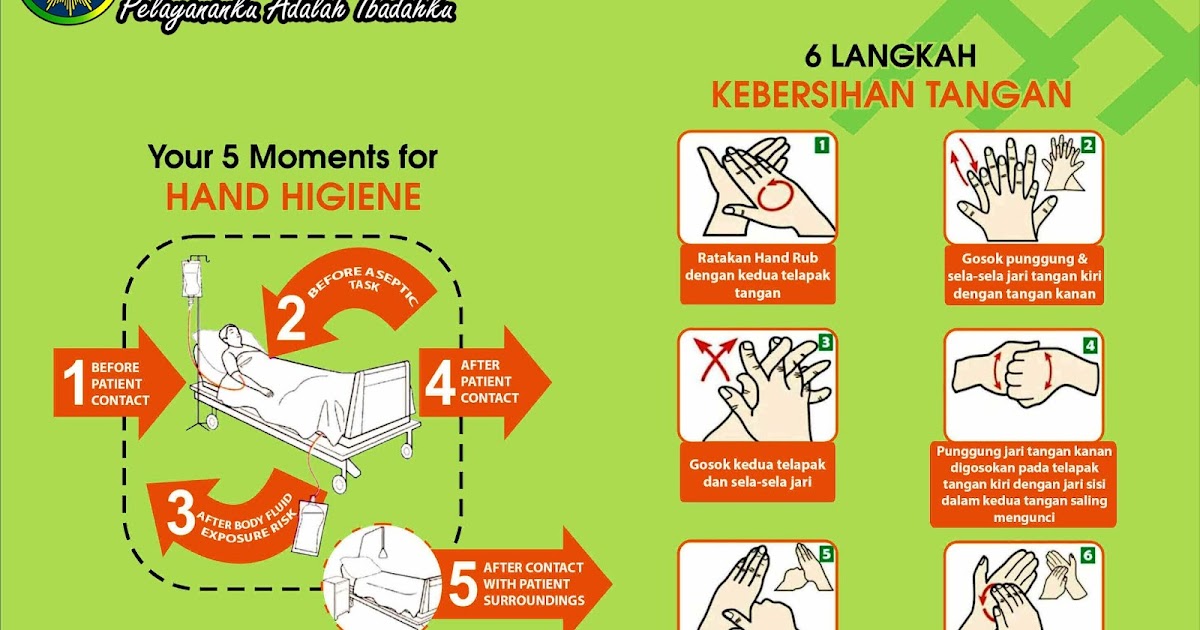 Pelayananku Adalah Ibadahku

Your 5 Moments for
HAND HIGIENE

1 BEFORE PATIENT CONTACT

2 BEFORE ASEPTIC TASK

3 AFTER BODY FLUID EXPOSURE RISK

4 AFTER PATIENT CONTACT

5 AFTER CONTACT WITH PATIENT SURROUNDINGS

6 LANGKAH
KEBERSIHAN TANGAN

1
Ratakan Hand Rub dengan kedua telapak tangan

2
Gosok punggung & sela-sela jari tangan kiri dengan tangan kanan

3
Gosok kedua telapak dan sela-sela jari

4
Punggung jari tangan kanan digosokan pada telapak tangan kiri dengan jari sisi dalam kedua tangan saling mengunci

5

6