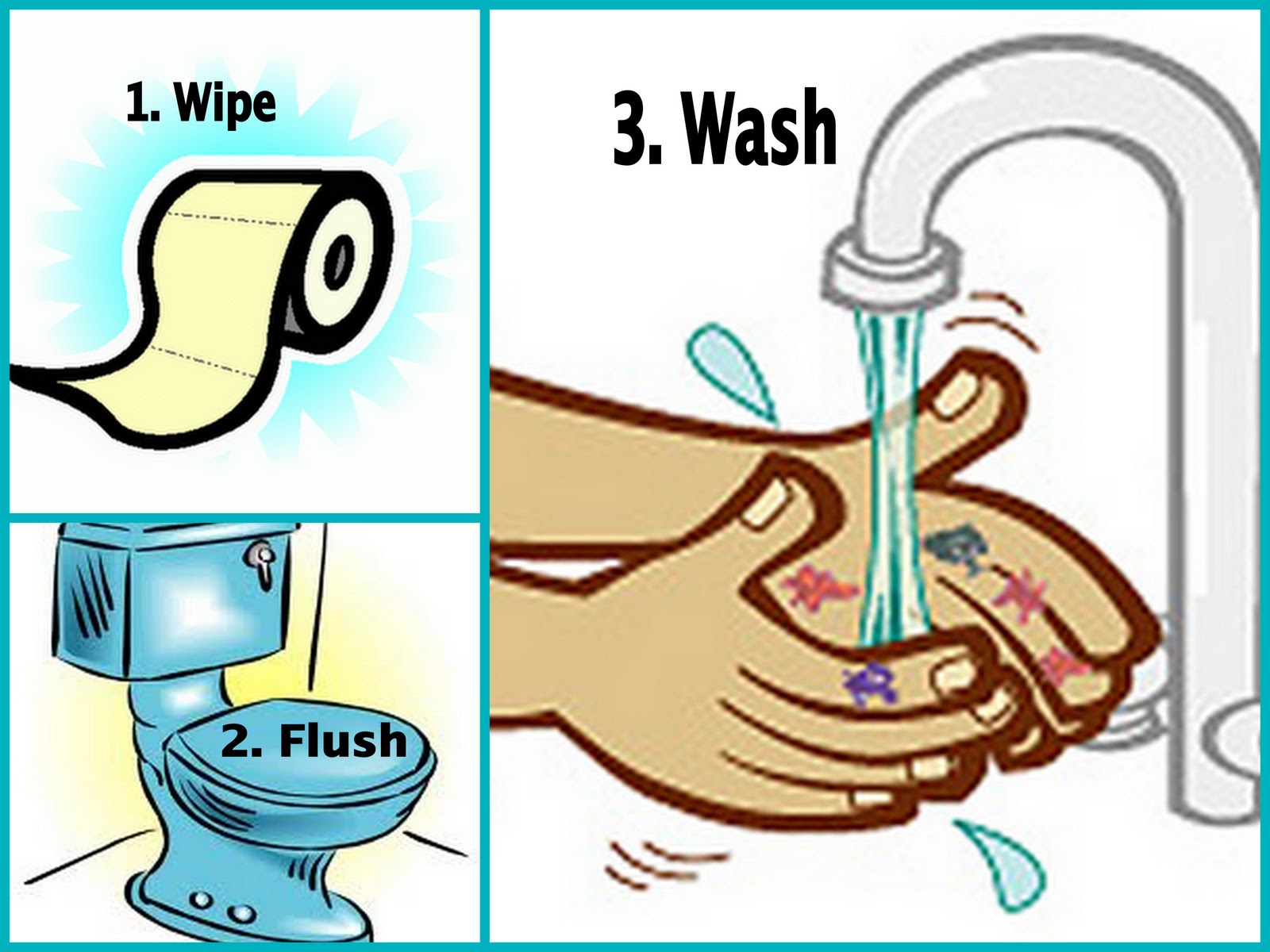 1. Wipe

2. Flush

3. Wash