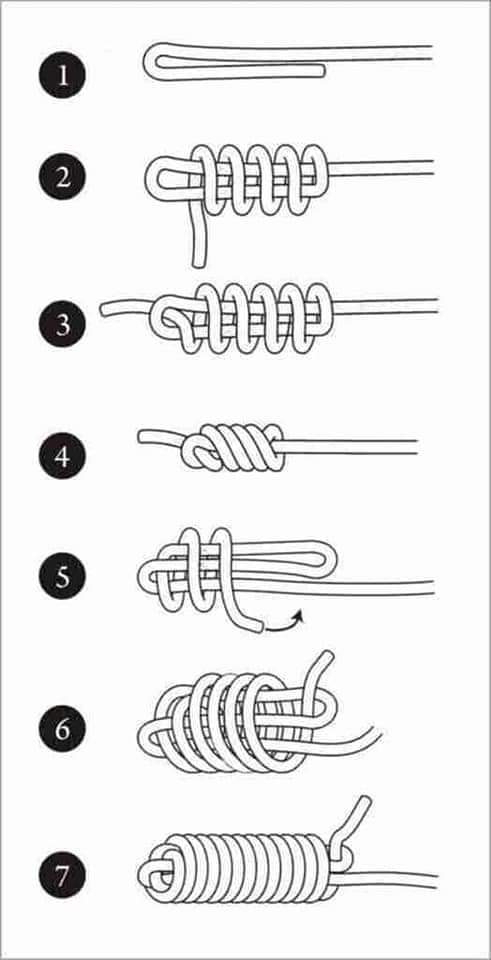 1

2

3

4

5

6

7