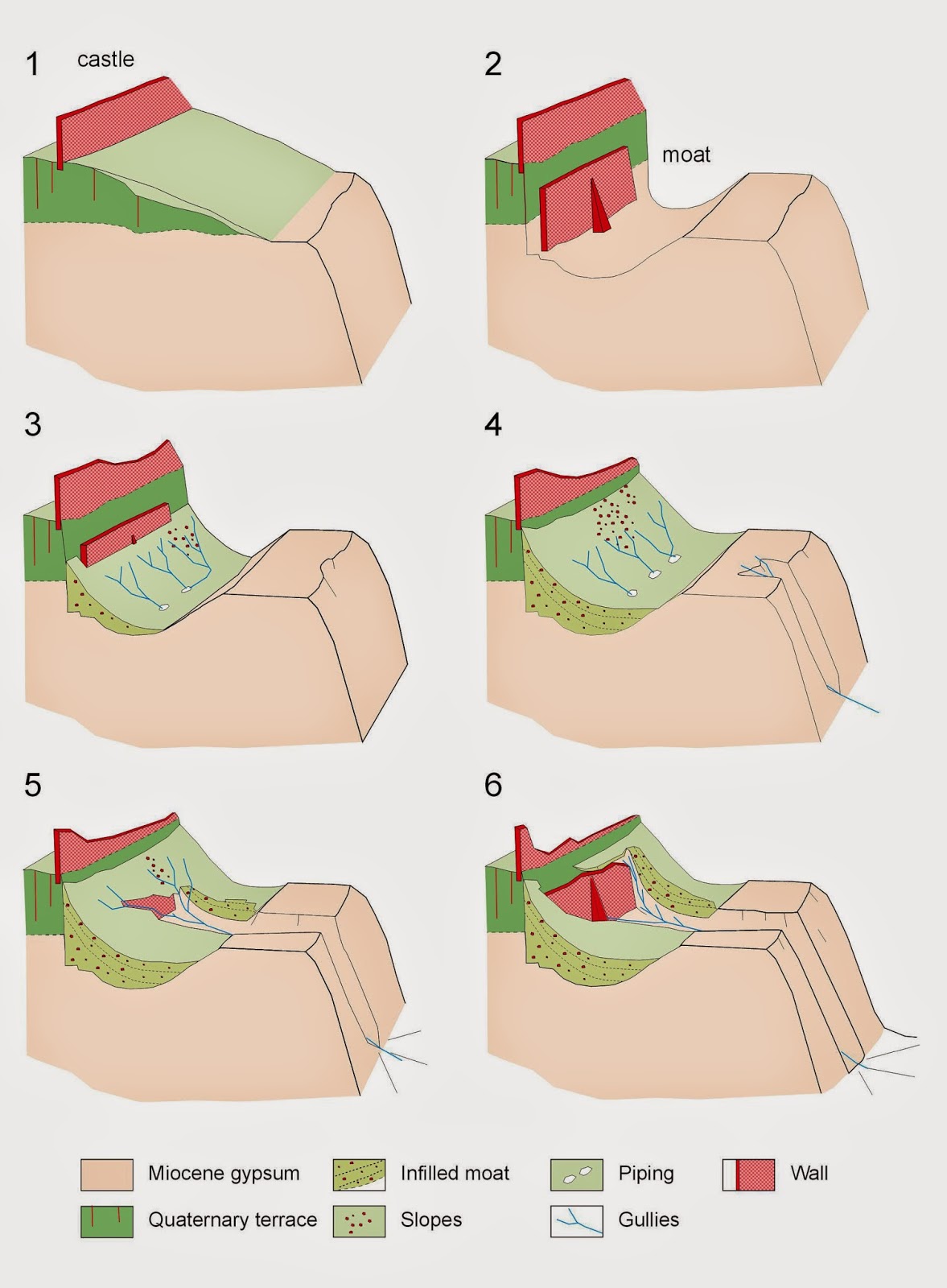 1 castle

2 moat

3

4

5

6

Miocene gypsum
Quaternary terrace
Infilled moat
Slopes
Piping
Gullies
Wall