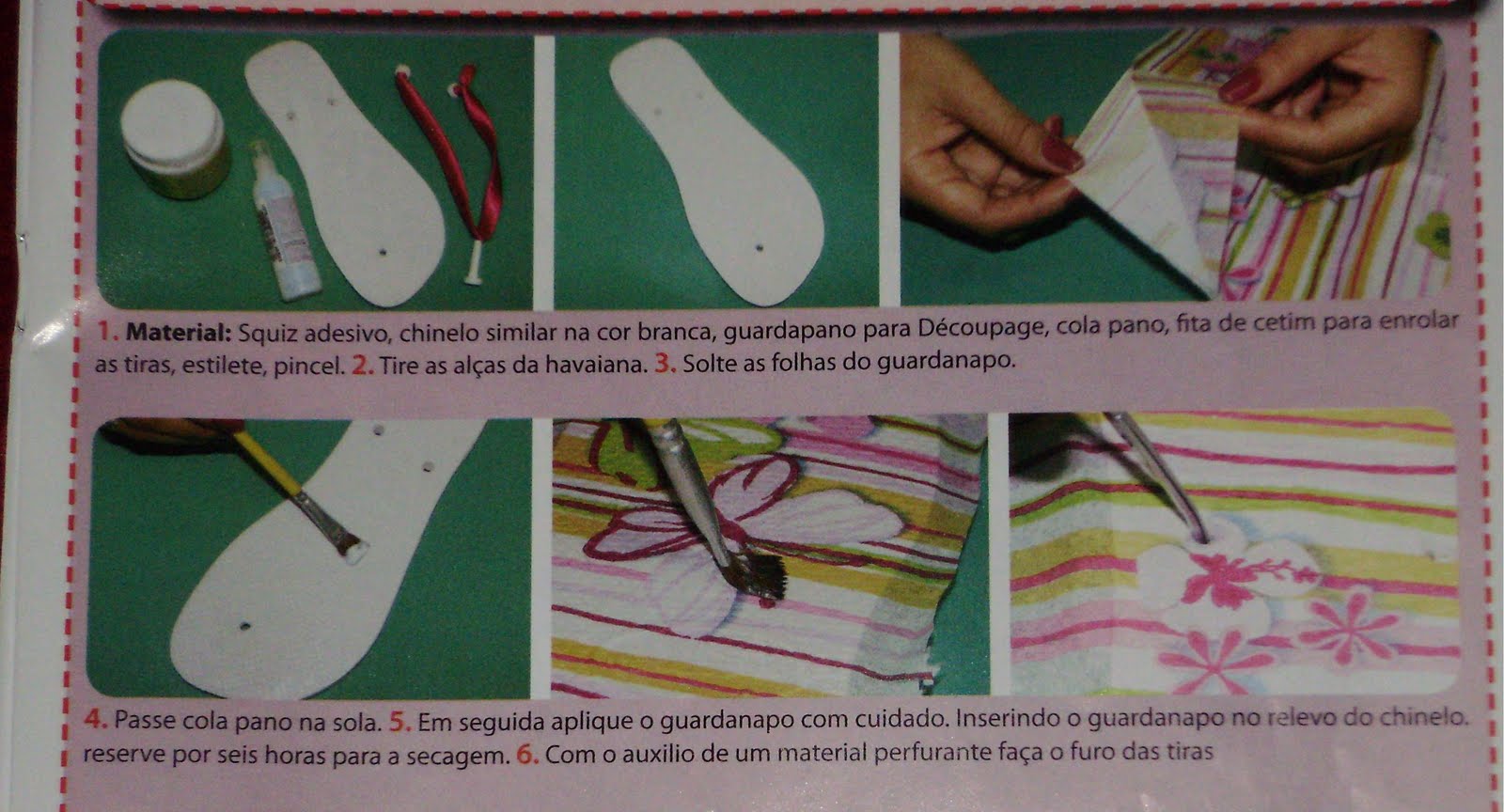 1. Material: Squiz adesivo, chinelo similar na cor branca, guardapano para Découpage, cola pano, fita de cetim para enrolar as tiras, estilete, pincel. 2. Tire as alças da havaiana. 3. Solte as folhas do guardanapo.

4. Passe cola pano na sola. 5. Em seguida aplique o guardanapo com cuidado. Inserindo o guardanapo no relevo do chinelo. reserve por seis horas para a secagem. 6. Com o auxilio de um material perfurante faça o furo das tiras