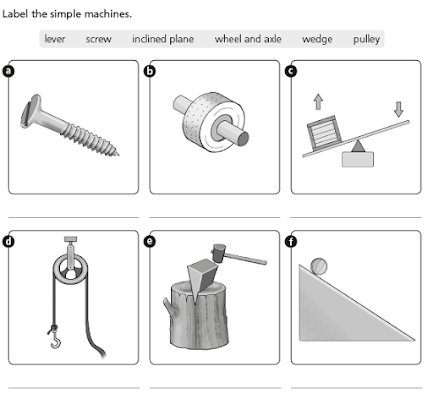 Label the simple machines.

lever screw inclined plane wheel and axle wedge pulley

a

b

c

d

e

f