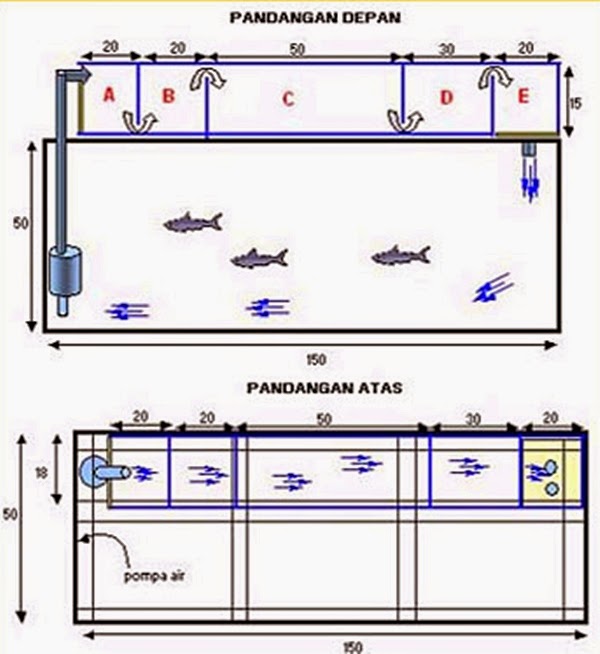 PANDANGAN DEPAN

20 20 50 30 20

A B C D E

15

50

150

PANDANGAN ATAS

20 20 50 30 20

18

50

pompa air

150