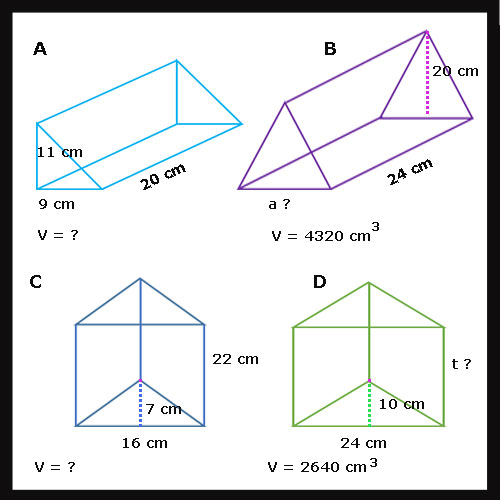 A

11 cm

20 cm

9 cm

V = ?

B

20 cm

24 cm

a ?

V = 4320 $cm^3$

C

22 cm

7 cm

16 cm

V = ?

D

t ?

10 cm

24 cm

V = 2640 $cm^3$