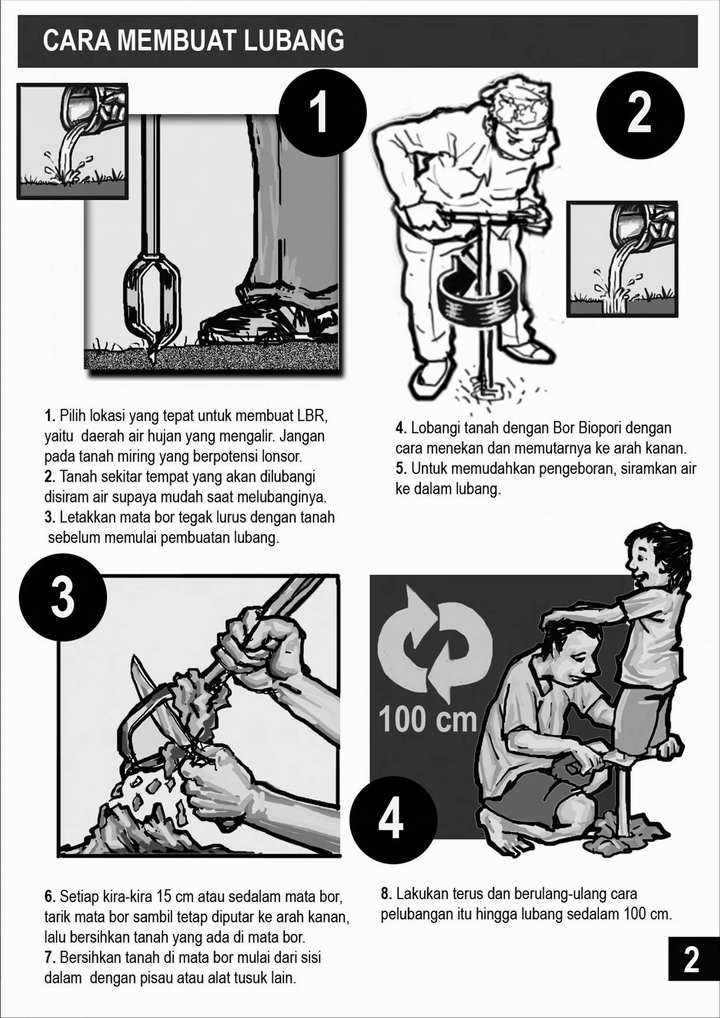 CARA MEMBUAT LUBANG

1

2

1. Pilih lokasi yang tepat untuk membuat LBR, yaitu daerah air hujan yang mengalir. Jangan pada tanah miring yang berpotensi lonsor.
2. Tanah sekitar tempat yang akan dilubangi disiram air supaya mudah saat melubanginya.
3. Letakkan mata bor tegak lurus dengan tanah sebelum memulai pembuatan lubang.

4. Lobangi tanah dengan Bor Biopori dengan cara menekan dan memutarnya ke arah kanan.
5. Untuk memudahkan pengeboran, siramkan air ke dalam lubang.

3

100 cm

4

6. Setiap kira-kira 15 cm atau sedalam mata bor, tarik mata bor sambil tetap diputar ke arah kanan, lalu bersihkan tanah yang ada di mata bor.
7. Bersihkan tanah di mata bor mulai dari sisi dalam dengan pisau atau alat tusuk lain.

8. Lakukan terus dan berulang-ulang cara pelubangan itu hingga lubang sedalam 100 cm.

2