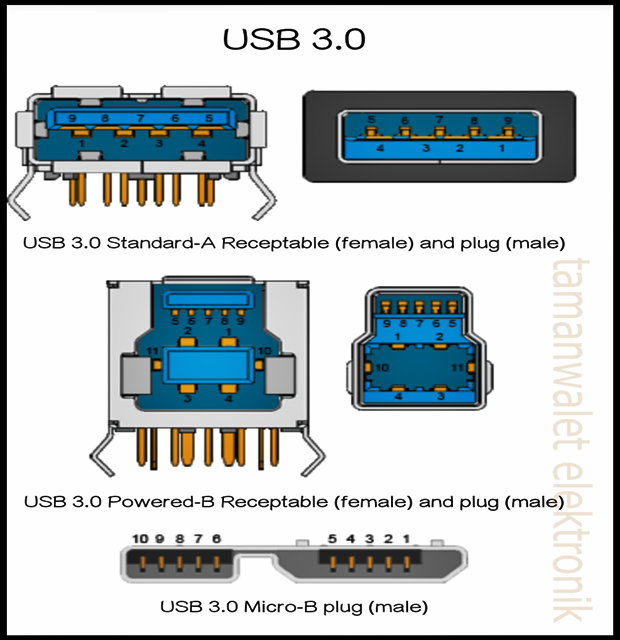 USB 3.0

9 8 7 6 5
1 2 3 4

5 6 7 8 9
4 3 2 1

USB 3.0 Standard-A Receptable (female) and plug (male)

5 6 7 8 9
2 1
11 10
3 4

9 8 7 6 5
1 2
10 11
4 3

USB 3.0 Powered-B Receptable (female) and plug (male)

10 9 8 7 6
5 4 3 2 1

USB 3.0 Micro-B plug (male)

tamanwalet elektronik