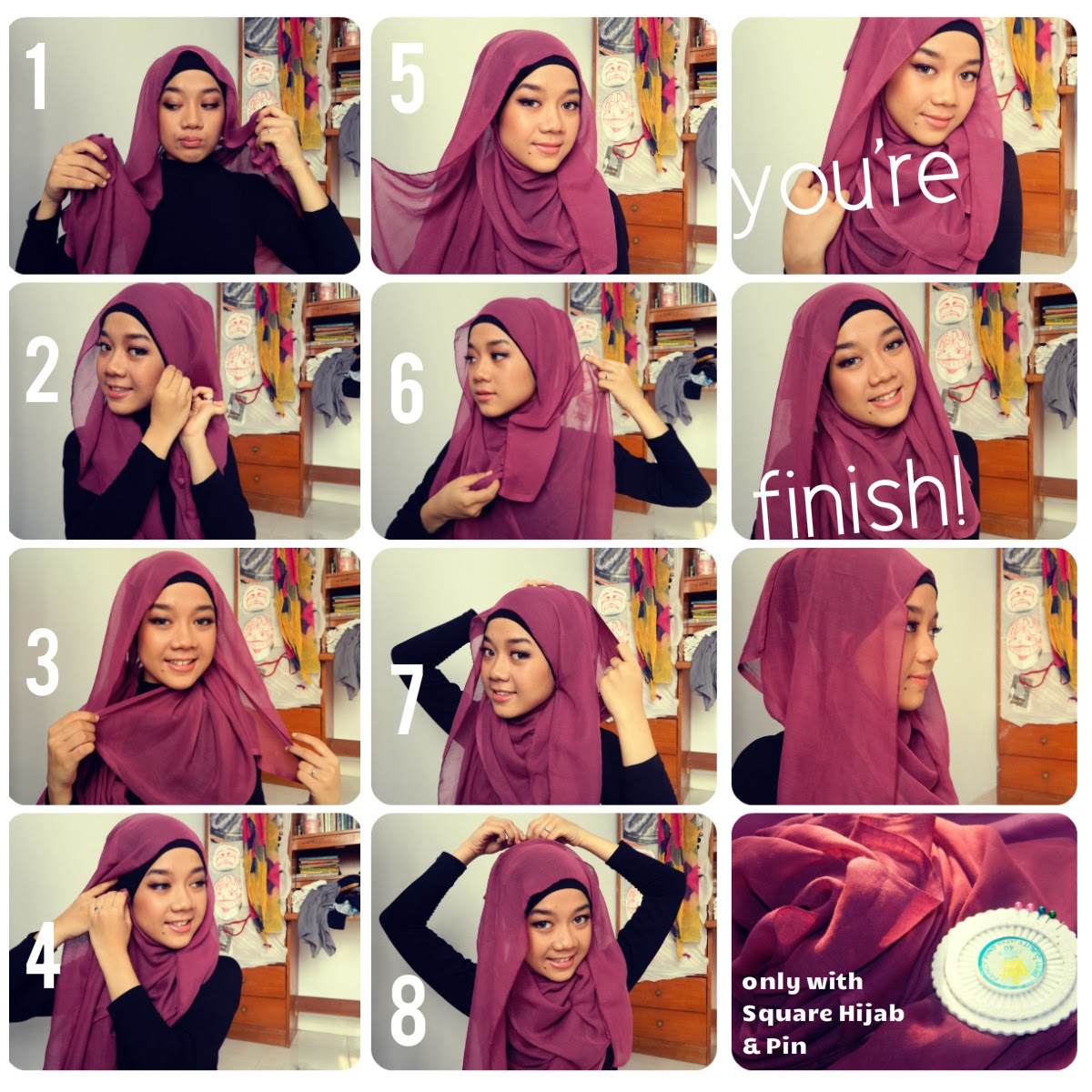 1

2

3

4

5

6

7

8

you're

finish!

only with
Square Hijab
& Pin