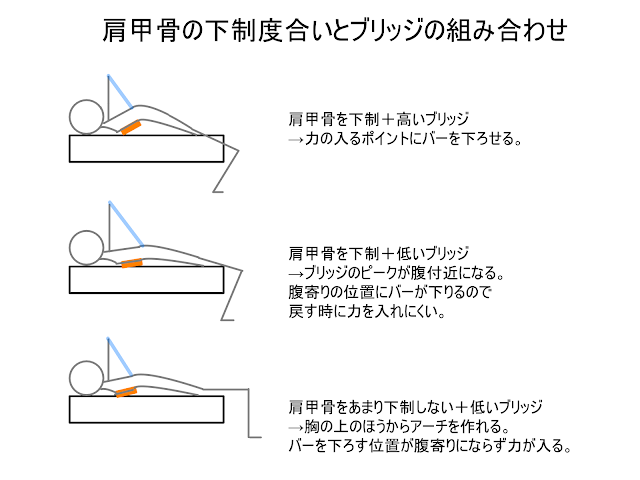 肩甲骨の下制度合いとブリッジの組み合わせ

肩甲骨を下制＋高いブリッジ
→力の入るポイントにバーを下ろせる。

肩甲骨を下制＋低いブリッジ
→ブリッジのピークが腹付近になる。
腹寄りの位置にバーが下りるので
戻す時に力を入れにくい。

肩甲骨をあまり下制しない＋低いブリッジ
→胸の上のほうからアーチを作れる。
バーを下ろす位置が腹寄りにならず力が入る。