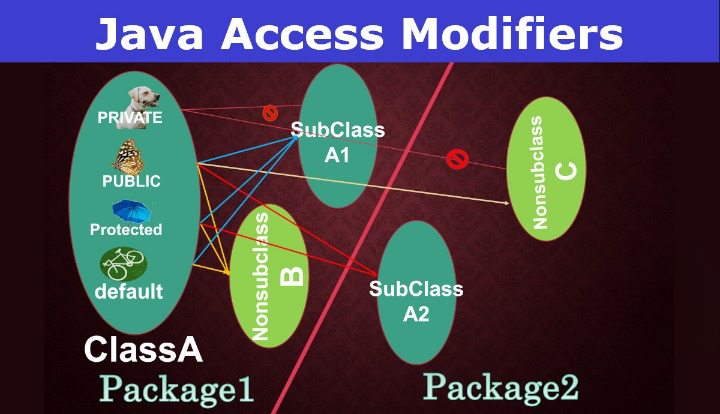 Java Access Modifiers

PRIVATE
PUBLIC
Protected
default
ClassA

SubClass
A1

Nonsubclass
B

SubClass
A2

Nonsubclass
C

Package1

Package2