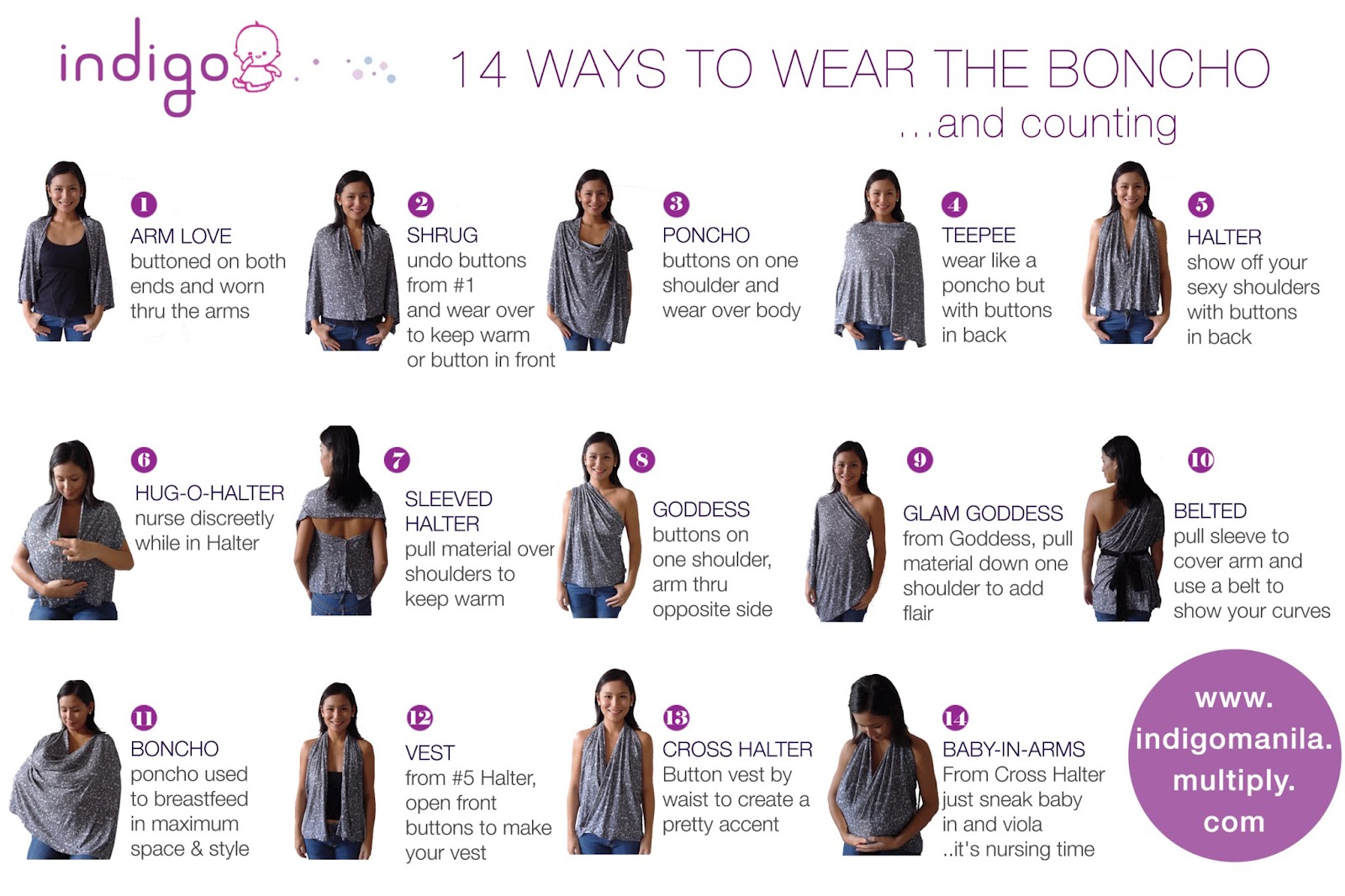 indigo

14 WAYS TO WEAR THE BONCHO
...and counting

1
ARM LOVE
buttoned on both ends and worn thru the arms

2
SHRUG
undo buttons from #1 and wear over to keep warm or button in front

3
PONCHO
buttons on one shoulder and wear over body

4
TEEPEE
wear like a poncho but with buttons in back

5
HALTER
show off your sexy shoulders with buttons in back

6
HUG-O-HALTER
nurse discreetly while in Halter

7
SLEEVED HALTER
pull material over shoulders to keep warm

8
GODDESS
buttons on one shoulder, arm thru opposite side

9
GLAM GODDESS
from Goddess, pull material down one shoulder to add flair

10
BELTED
pull sleeve to cover arm and use a belt to show your curves

11
BONCHO
poncho used to breastfeed in maximum space & style

12
VEST
from #5 Halter, open front buttons to make your vest

13
CROSS HALTER
Button vest by waist to create a pretty accent

14
BABY-IN-ARMS
From Cross Halter just sneak baby in and viola ..it's nursing time

www.
indigomanila.
multiply.
com