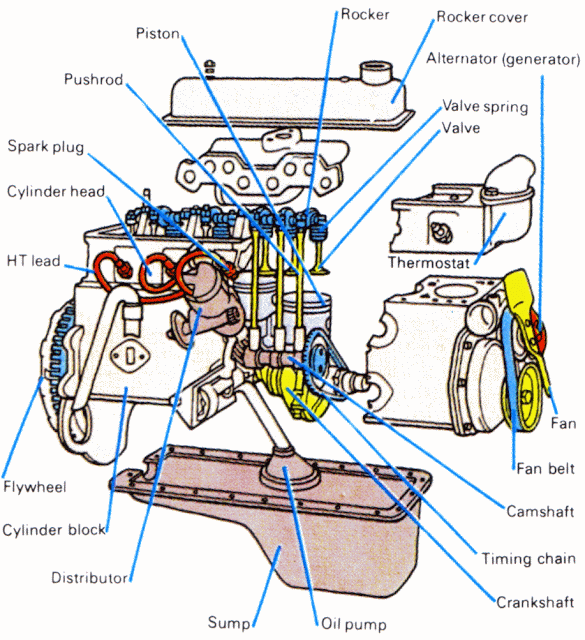 Rocker
Rocker cover
Piston
Alternator (generator)
Pushrod
Valve spring
Valve
Spark plug
Cylinder head
HT lead
Thermostat
Fan
Fan belt
Flywheel
Camshaft
Cylinder block
Timing chain
Distributor
Crankshaft
Sump
Oil pump