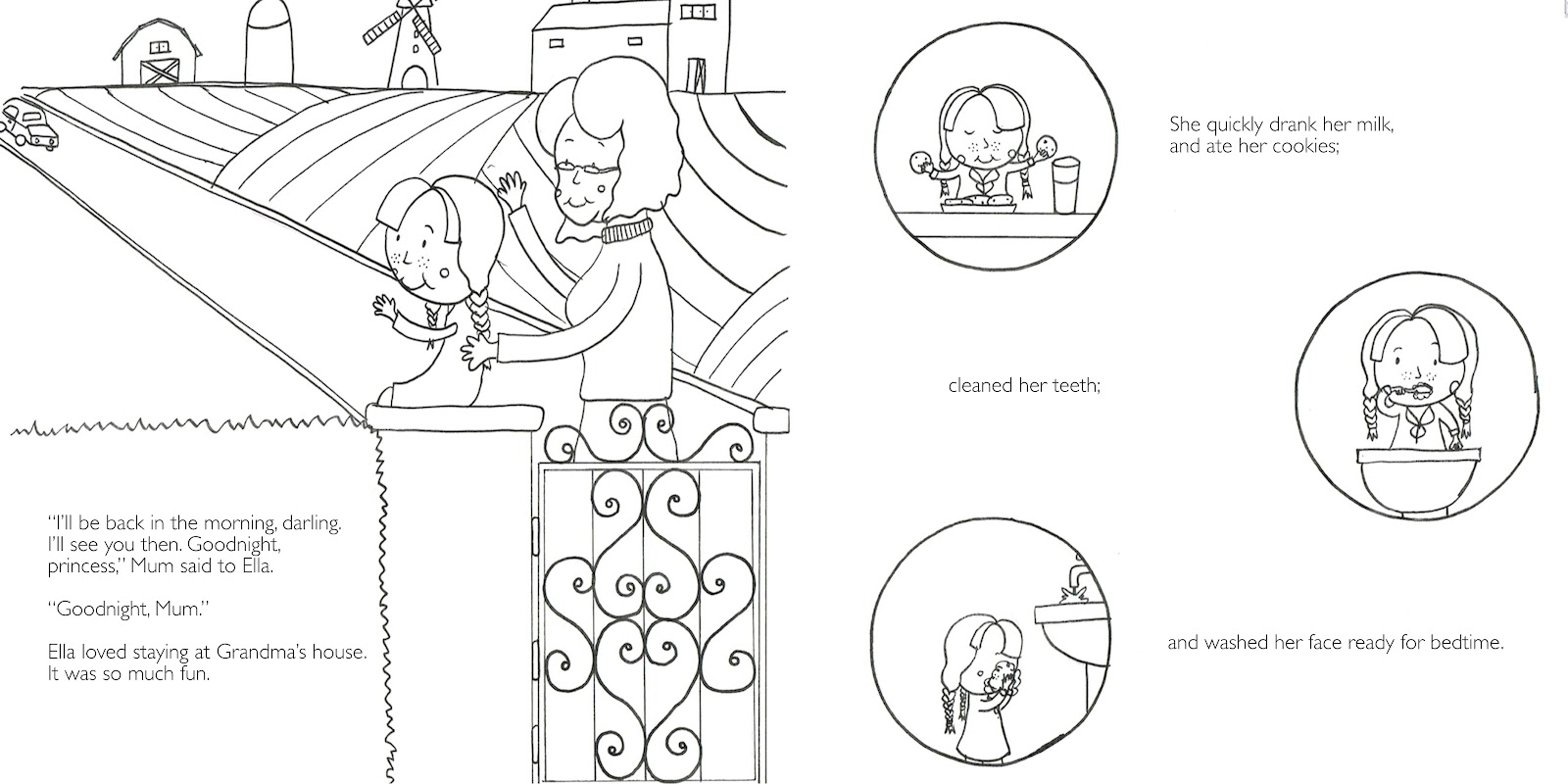 “I’ll be back in the morning, darling. I’ll see you then. Goodnight, princess,” Mum said to Ella.

“Goodnight, Mum.”

Ella loved staying at Grandma’s house. It was so much fun.

She quickly drank her milk, and ate her cookies;

cleaned her teeth;

and washed her face ready for bedtime.