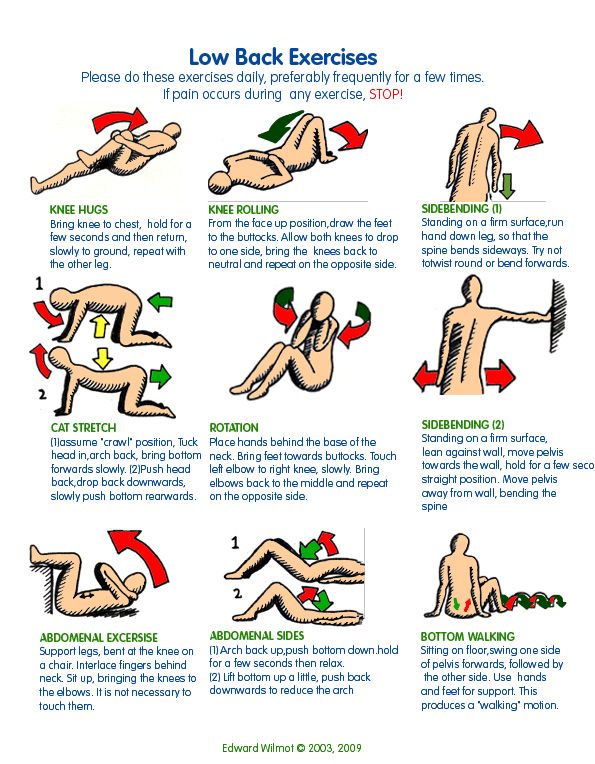 Low Back Exercises
Please do these exercises daily, preferably frequently for a few times.
If pain occurs during any exercise, STOP!

KNEE HUGS
Bring knee to chest, hold for a few seconds and then return, slowly to ground, repeat with the other leg.

KNEE ROLLING
From the face up position,draw the feet to the buttocks. Allow both knees to drop to one side, bring the knees back to neutral and repeat on the opposite side.

SIDEBENDING (1)
Standing on a firm surface,run hand down leg, so that the spine bends sideways. Try not totwist round or bend forwards.

1
2
CAT STRETCH
(1)assume "crawl" position, Tuck head in,arch back, bring bottom forwards slowly. (2)Push head back,drop back downwards, slowly push bottom rearwards.

ROTATION
Place hands behind the base of the neck. Bring feet towards buttocks. Touch left elbow to right knee, slowly. Bring elbows back to the middle and repeat on the opposite side.

SIDEBENDING (2)
Standing on a firm surface, lean against wall, move pelvis towards the wall, hold for a few seco straight position. Move pelvis away from wall, bending the spine

ABDOMENAL EXCERSISE
Support legs, bent at the knee on a chair. Interlace fingers behind neck. Sit up, bringing the knees to the elbows. It is not necessary to touch them.

1
2
ABDOMENAL SIDES
(1)Arch back up,push bottom down.hold for a few seconds then relax.
(2) Lift bottom up a little, push back downwards to reduce the arch

BOTTOM WALKING
Sitting on floor,swing one side of pelvis forwards, followed by the other side. Use hands and feet for support. This produces a "walking" motion.

Edward Wilmot © 2003, 2009