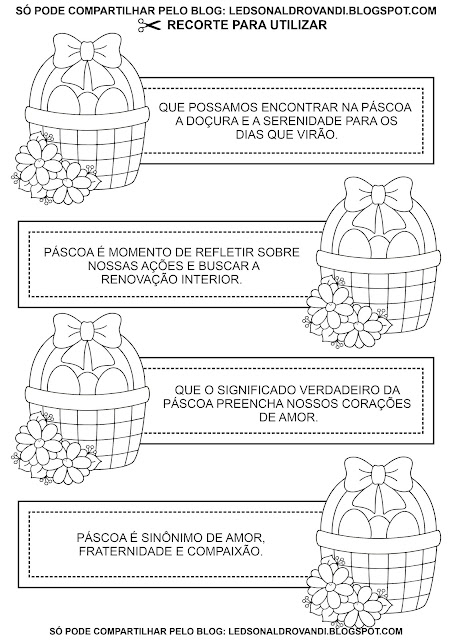 SÓ PODE COMPARTILHAR PELO BLOG: LEDSONALDROVANDI.BLOGSPOT.COM
RECORTE PARA UTILIZAR

QUE POSSAMOS ENCONTRAR NA PÁSCOA A DOÇURA E A SERENIDADE PARA OS DIAS QUE VIRÃO.

PÁSCOA É MOMENTO DE REFLETIR SOBRE NOSSAS AÇÕES E BUSCAR A RENOVAÇÃO INTERIOR.

QUE O SIGNIFICADO VERDADEIRO DA PÁSCOA PREENCHA NOSSOS CORAÇÕES DE AMOR.

PÁSCOA É SINÔNIMO DE AMOR, FRATERNIDADE E COMPAIXÃO.

SÓ PODE COMPARTILHAR PELO BLOG: LEDSONALDROVANDI.BLOGSPOT.COM