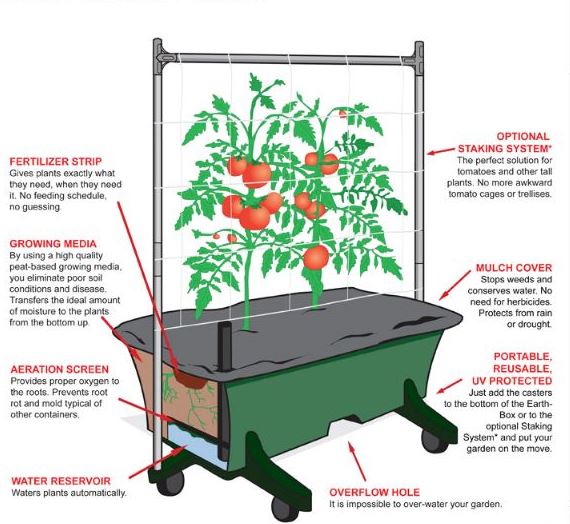 FERTILIZER STRIP
Gives plants exactly what they need, when they need it. No feeding schedule, no guessing.

GROWING MEDIA
By using a high quality peat-based growing media, you eliminate poor soil conditions and disease. Transfers the ideal amount of moisture to the plants from the bottom up.

AERATION SCREEN
Provides proper oxygen to the roots. Prevents root rot and mold typical of other containers.

WATER RESERVOIR
Waters plants automatically.

OPTIONAL STAKING SYSTEM*
The perfect solution for tomatoes and other tall plants. No more awkward tomato cages or trellises.

MULCH COVER
Stops weeds and conserves water. No need for herbicides. Protects from rain or drought.

PORTABLE, REUSABLE, UV PROTECTED
Just add the casters to the bottom of the EarthBox or to the optional Staking System* and put your garden on the move.

OVERFLOW HOLE
It is impossible to over-water your garden.