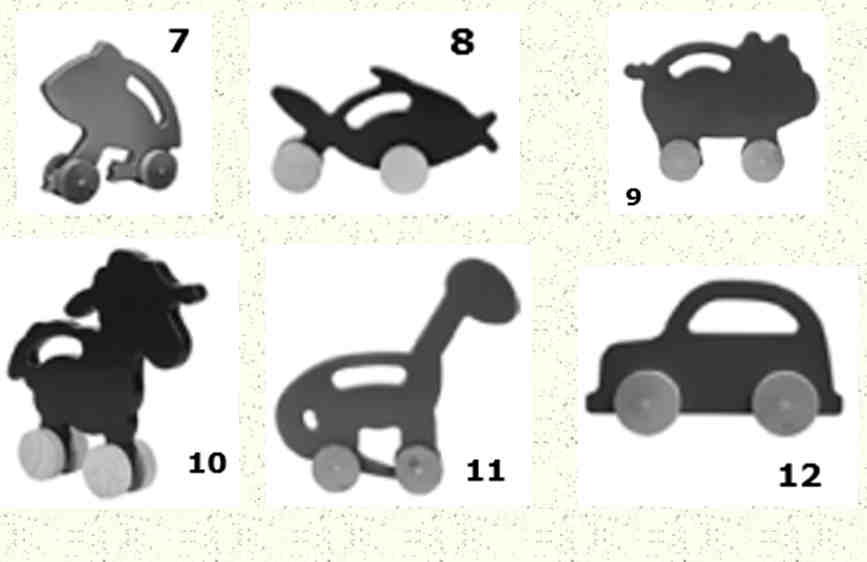 7

8

9

10

11

12